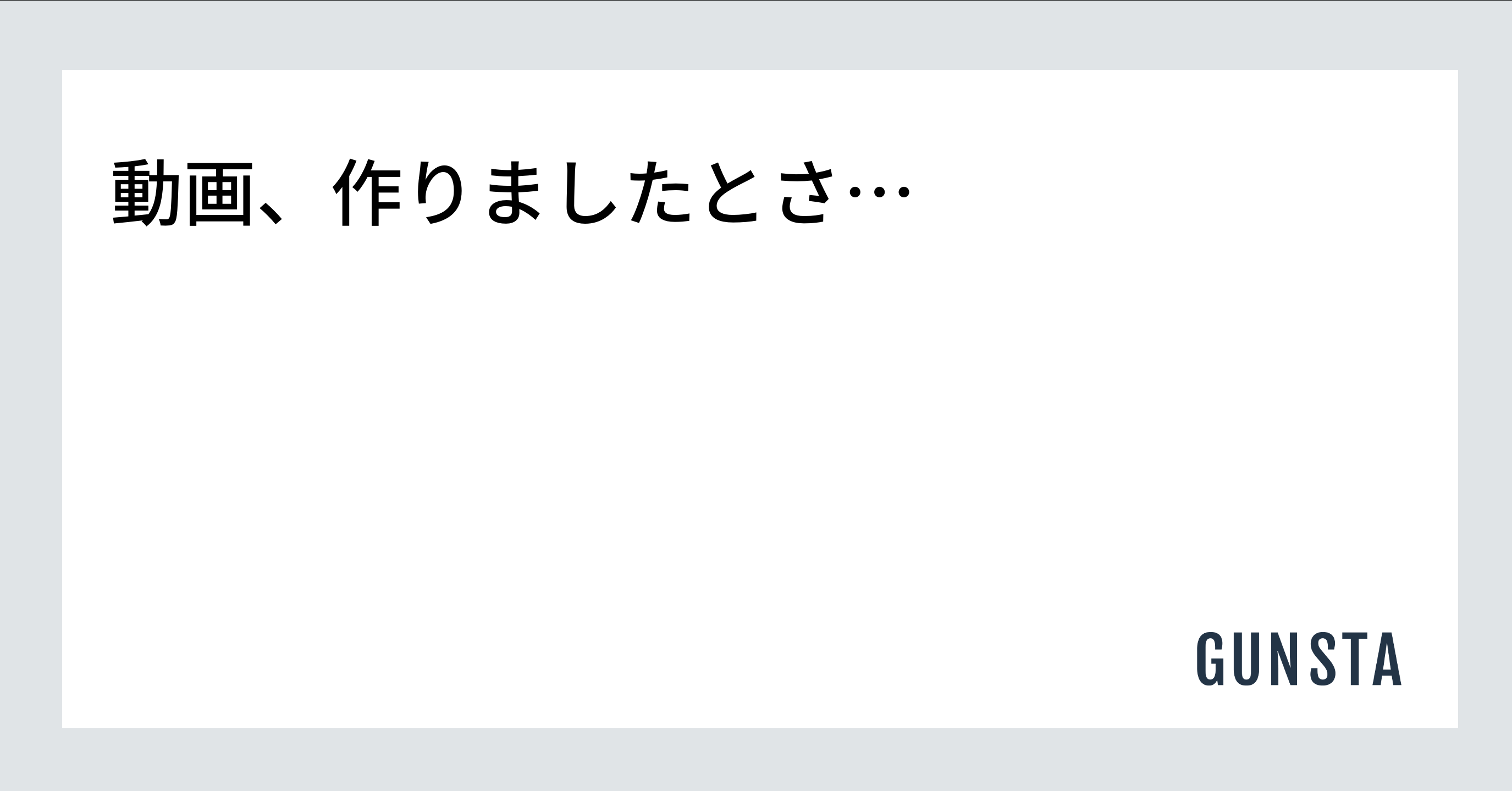 動画、作りましたとさ…

GUNSTA