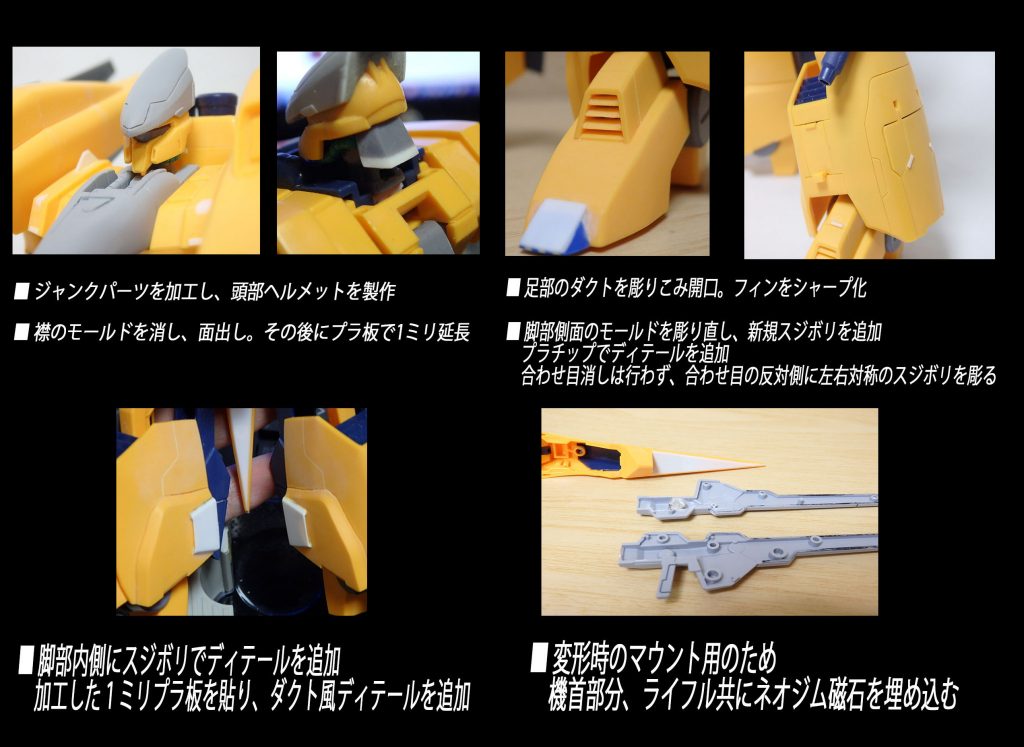 ■ ジャンクパーツを加工し、頭部ヘルメットを製作

■ 襟のモールドを消し、面出し。その後にプラ板で1ミリ延長

■ 足部のダクトを彫りこみ開口。フィンをシャープ化

■ 脚部側面のモールドを彫り直し、新規スジボリを追加
プラチップでディテールを追加
合わせ目消しは行わず、合わせ目の反対側に左右対称のスジボリを彫る

■ 脚部内側にスジボリでディテールを追加
加工した１ミリプラ板を貼り、ダクト風ディテールを追加

■ 変形時のマウント用のため
機首部分、ライフル共にネオジム磁石を埋め込む