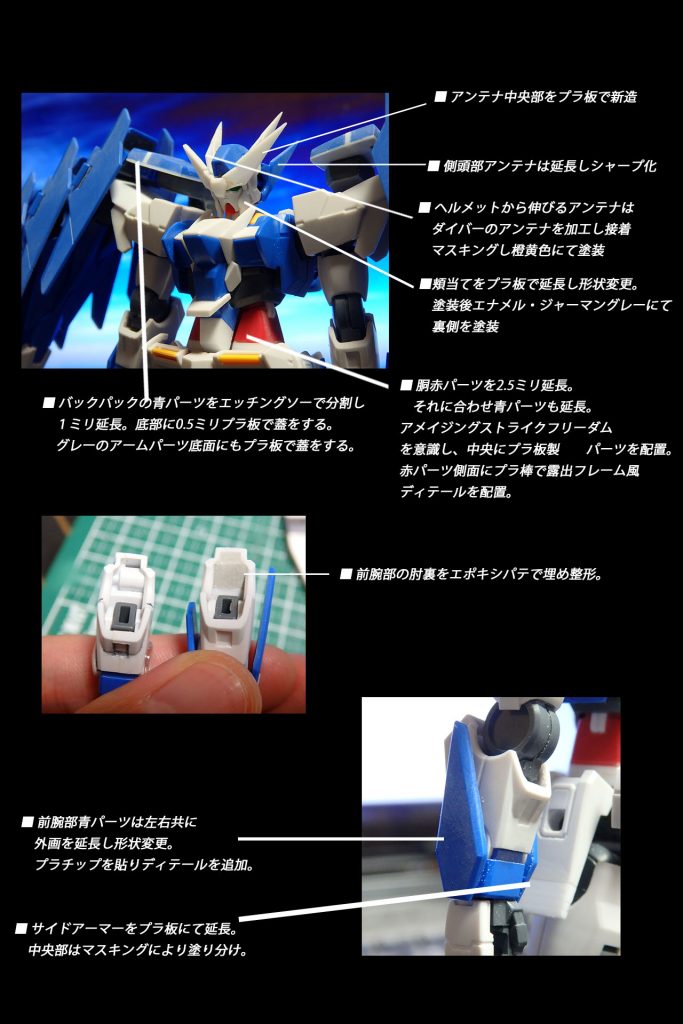 ■ アンテナ中央部をプラ板で新造

■ 側頭部アンテナは延長しシャープ化

■ ヘルメットから伸びるアンテナは
ダイバーのアンテナを加工し接着
マスキングし橙黄色にて塗装

■頬当てをプラ板で延長し形状変更。
塗装後エナメル・ジャーマングレーにて
裏側を塗装

■ バックパックの青パーツをエッチングソーで分割し
1ミリ延長。底部に0.5ミリプラ板で蓋をする。
グレーのアームパーツ底面にもプラ板で蓋をする。

■ 胴赤パーツを2.5ミリ延長。
それに合わせ青パーツも延長。
アメイジングストライクフリーダム
を意識し、中央にプラ板製　　パーツを配置。
赤パーツ側面にプラ棒で露出フレーム風
ディテールを配置。

■ 前腕部の肘裏をエポキシパテで埋め整形。

■ 前腕部青パーツは左右共に
外画を延長し形状変更。
プラチップを貼りディテールを追加。

■ サイドアーマーをプラ板にて延長。
中央部はマスキングにより塗り分け。