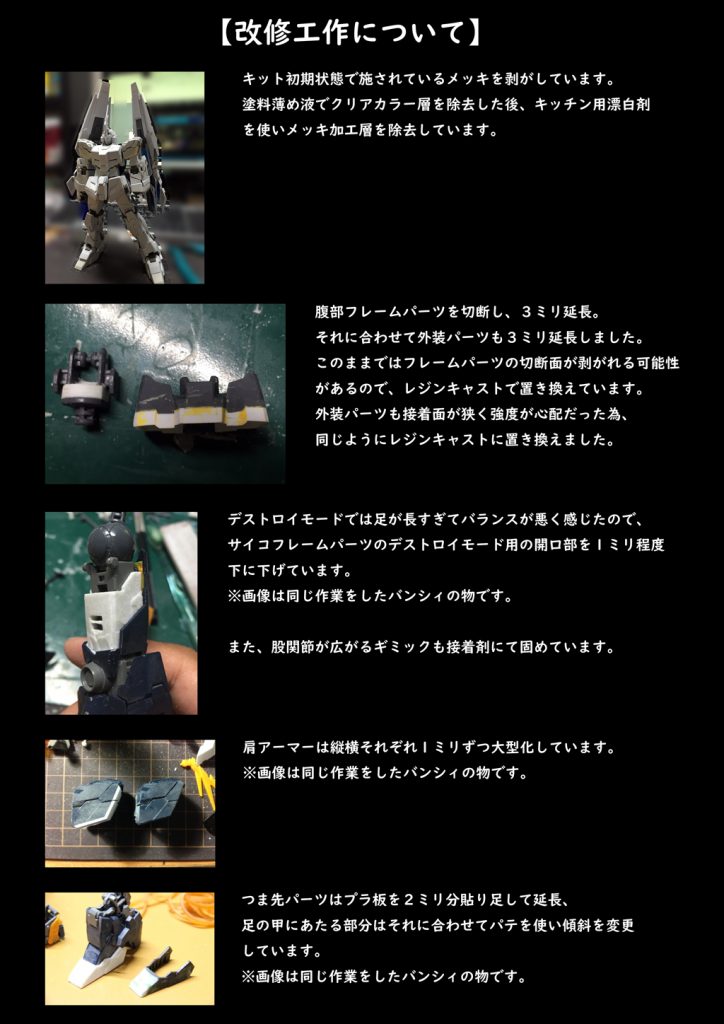 【改修工作について】

キット初期状態で施されているメッキを剥がしています。
塗料薄め液でクリアカラー層を除去した後、キッチン用漂白剤を使いメッキ加工層を除去しています。

腹部フレームパーツを切断し、３ミリ延長。
それに合わせて外装パーツも３ミリ延長しました。
このままではフレームパーツの切断面が剥がれる可能性があるので、レジンキャストで置き換えています。
外装パーツも接着面が狭く強度が心配だった為、同じようにレジンキャストに置き換えました。

デストロイモードでは足が長すぎてバランスが悪く感じたので、サイコフレームパーツのデストロイモード用の開口部を１ミリ程度下に下げています。
※画像は同じ作業をしたバンシィの物です。

また、股関節が広がるギミックも接着剤にて固めています。

肩アーマーは縦横それぞれ１ミリずつ大型化しています。
※画像は同じ作業をしたバンシィの物です。

つま先パーツはプラ板を２ミリ分貼り足して延長、
足の甲にあたる部分はそれに合わせてパテを使い傾斜を変更しています。
※画像は同じ作業をしたバンシィの物です。