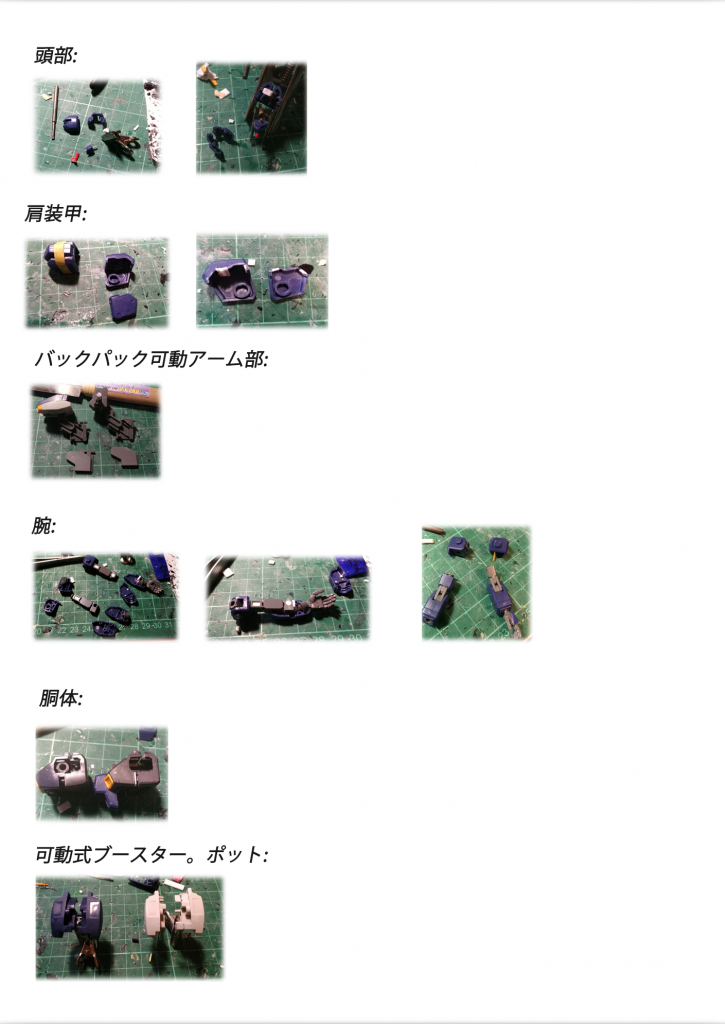 頭部:

肩装甲:

バックパック可動アーム部:

腕:

胴体:

可動式ブースター。ポット: