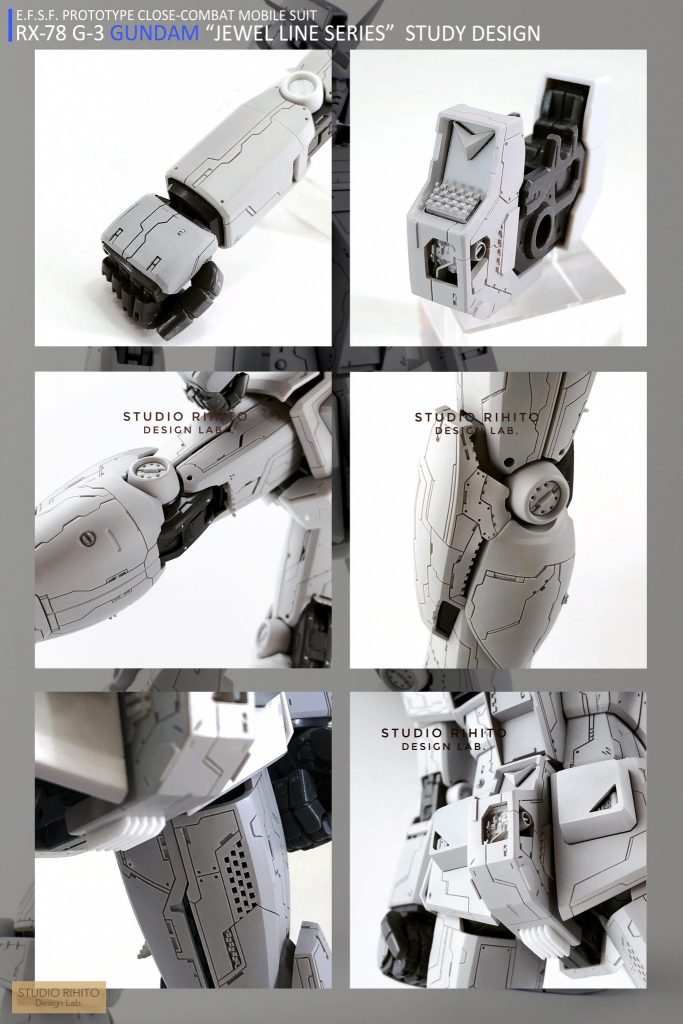 E.F.S.F. PROTOTYPE CLOSE-COMBAT MOBILE SUIT
RX-78 G-3 GUNDAM "JEWEL LINE SERIES" STUDY DESIGN

STUDIO RIHITO
DESIGN LAB.

STUDIO RIHITO
DESIGN LAB.

STUDIO RIHITO
DESIGN LAB.

STUDIO RIHITO
Design Lab.