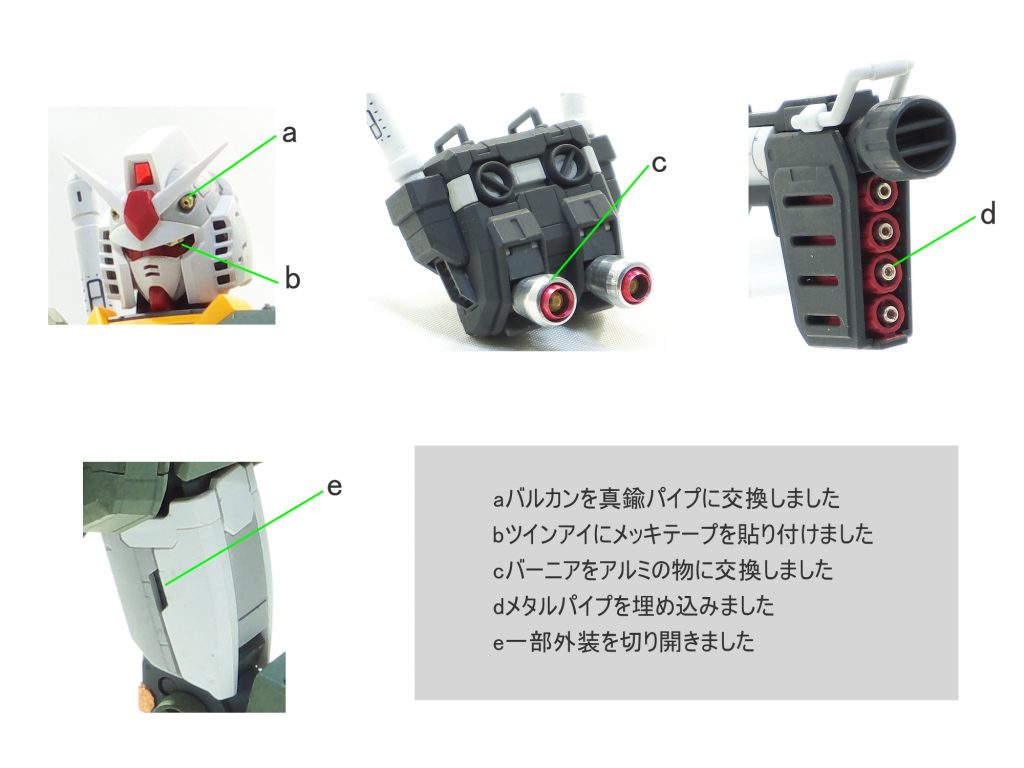 a

b

c

d

e

aバルカンを真鍮パイプに交換しました
bツインアイにメッキテープを貼り付けました
cバーニアをアルミの物に交換しました
dメタルパイプを埋め込みました
e一部外装を切り開きました