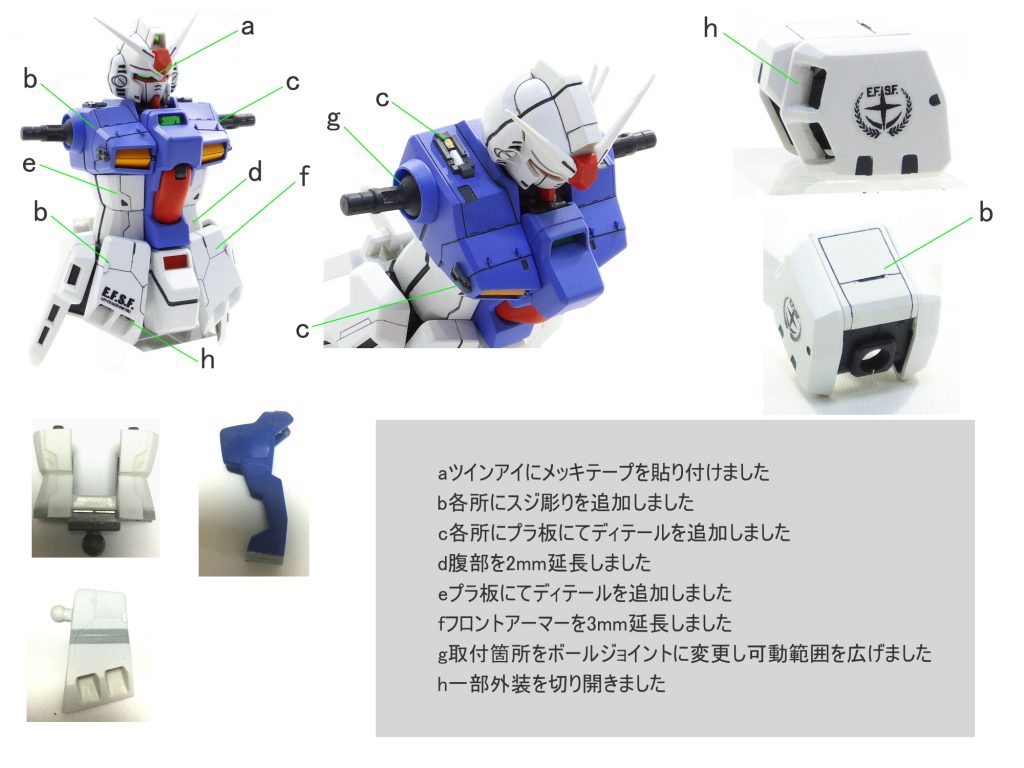 a
b
c
e
d
f
b
E.F.S.F.
h
c
g
c
h
E.F.S.F.
b

aツインアイにメッキテープを貼り付けました
b各所にスジ彫りを追加しました
c各所にプラ板にてディテールを追加しました
d腹部を2mm延長しました
eプラ板にてディテールを追加しました
fフロントアーマーを3mm延長しました
g取付箇所をボールジョイントに変更し可動範囲を広げました
h一部外装を切り開きました