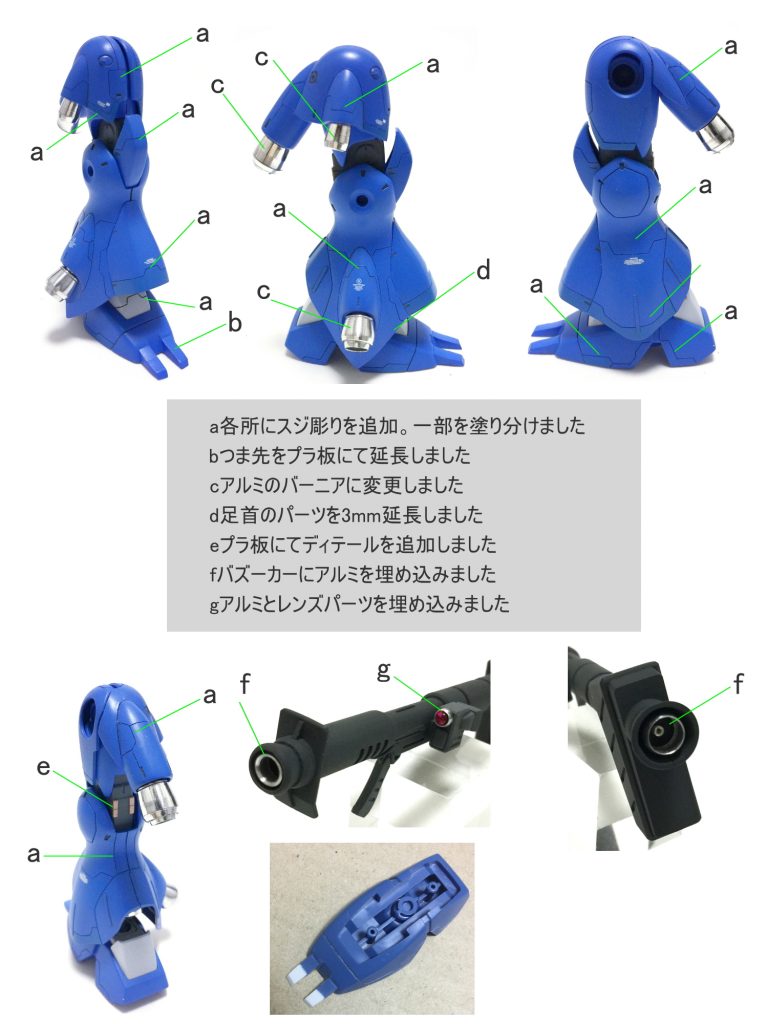 a
a
a
a
a
b
c
c
a
a
c
d
a
a
a
a

a各所にスジ彫りを追加。一部を塗り分けました
bつま先をプラ板にて延長しました
cアルミのバーニアに変更しました
d足首のパーツを3mm延長しました
eプラ板にてディテールを追加しました
fバズーカーにアルミを埋め込みました
gアルミとレンズパーツを埋め込みました

a
e
a
f
g
f