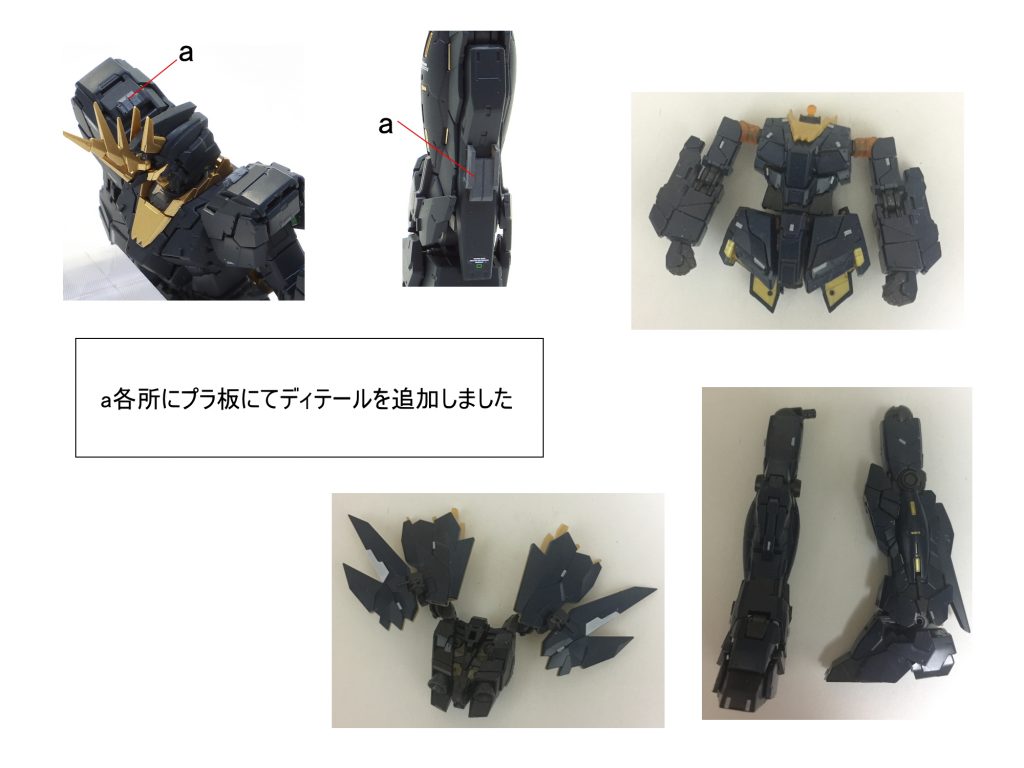 a

a

a各所にプラ板にてディテールを追加しました