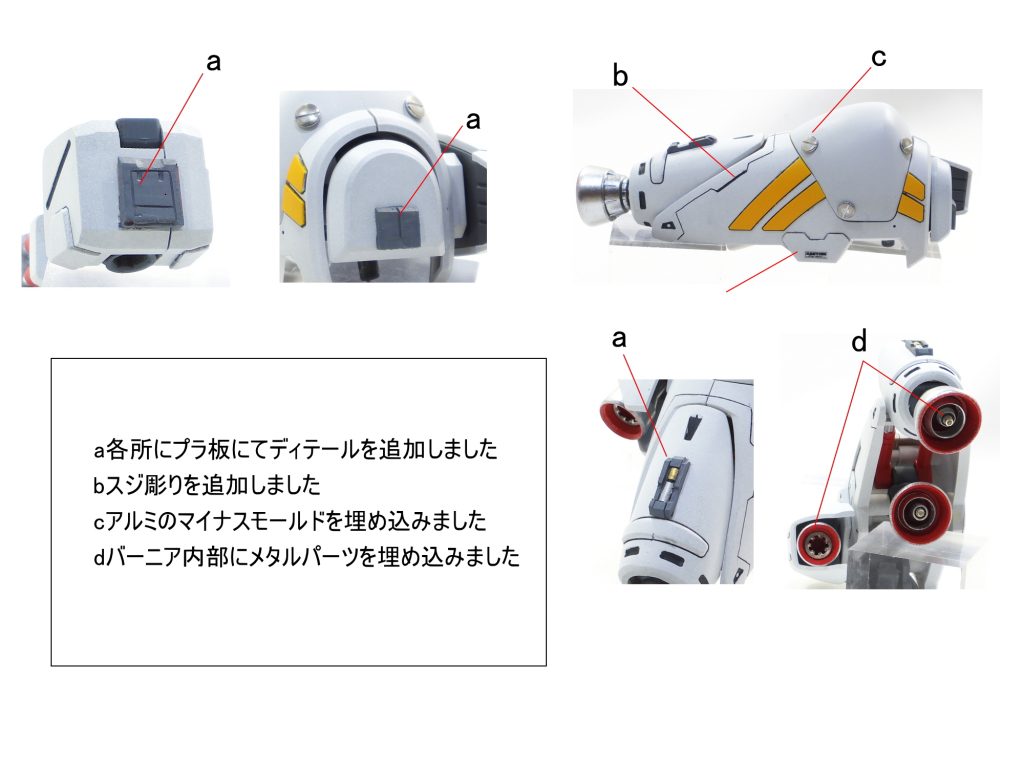 a

a

b

c

a

d

a各所にプラ板にてディテールを追加しました
bスジ彫りを追加しました
cアルミのマイナスモールドを埋め込みました
dバーニア内部にメタルパーツを埋め込みました