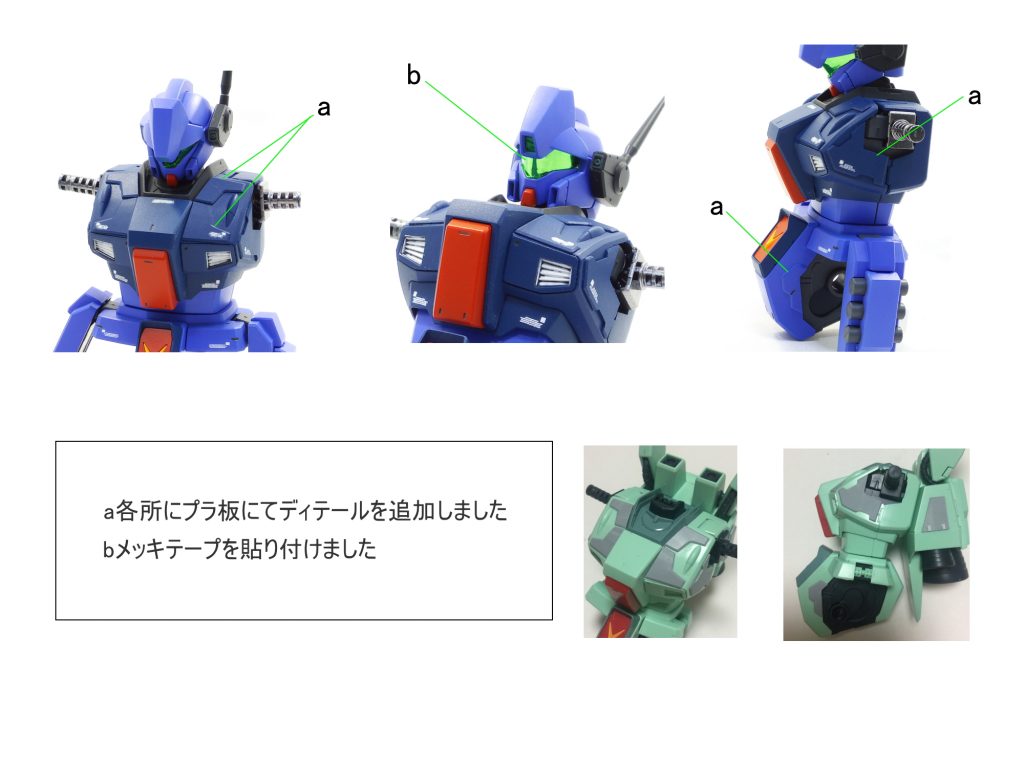 a

b

a

a

a各所にプラ板にてディテールを追加しました
bメッキテープを貼り付けました