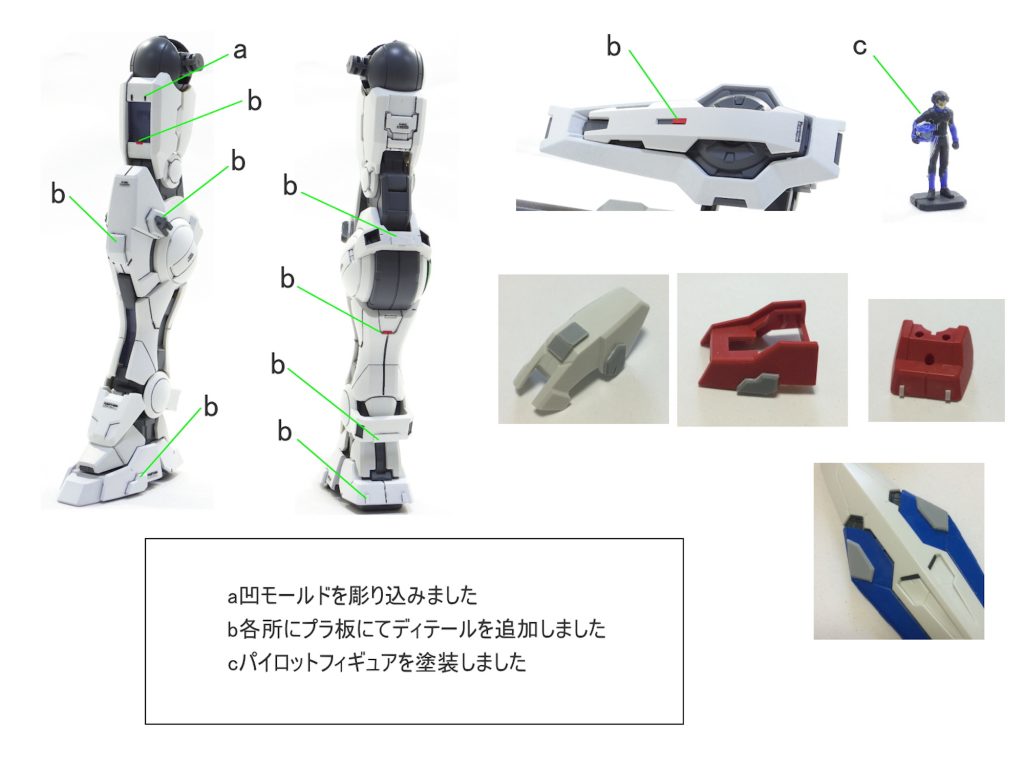 a
b
b
b
b
b
b
b
b
b
c

a凹モールドを彫り込みました
b各所にプラ板にてディテールを追加しました
cパイロットフィギュアを塗装しました