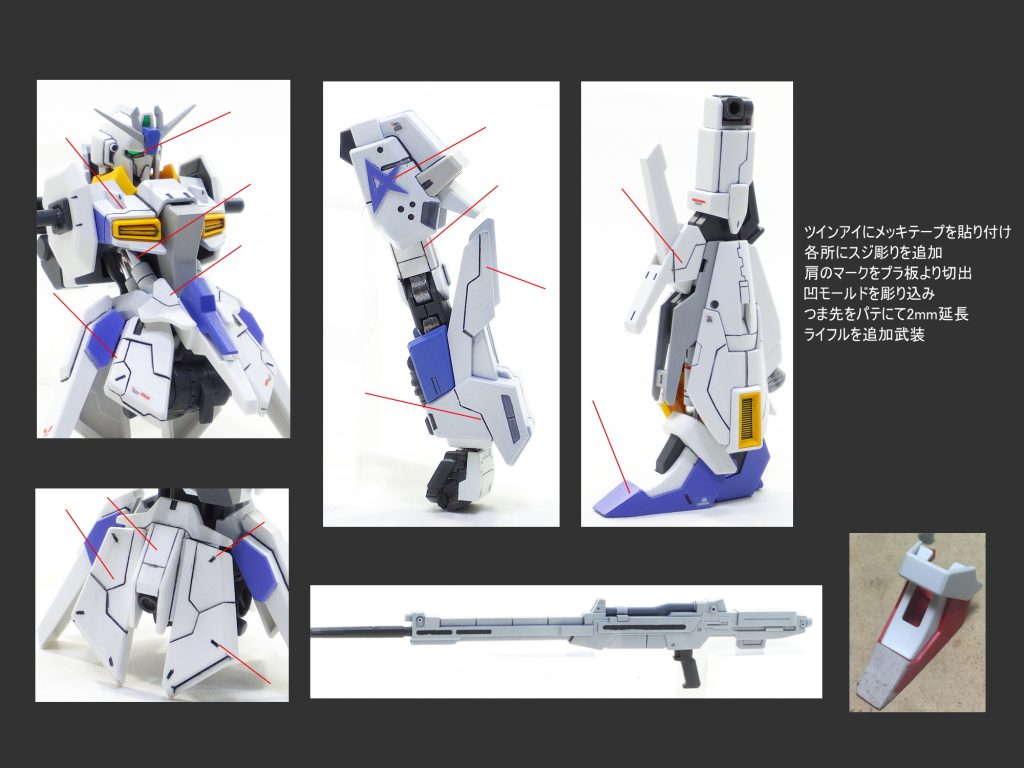 ツインアイにメッキテープを貼り付け
各所にスジ彫りを追加
肩のマークをプラ板より切出
凹モールドを彫り込み
つま先をパテにて2mm延長
ライフルを追加武装