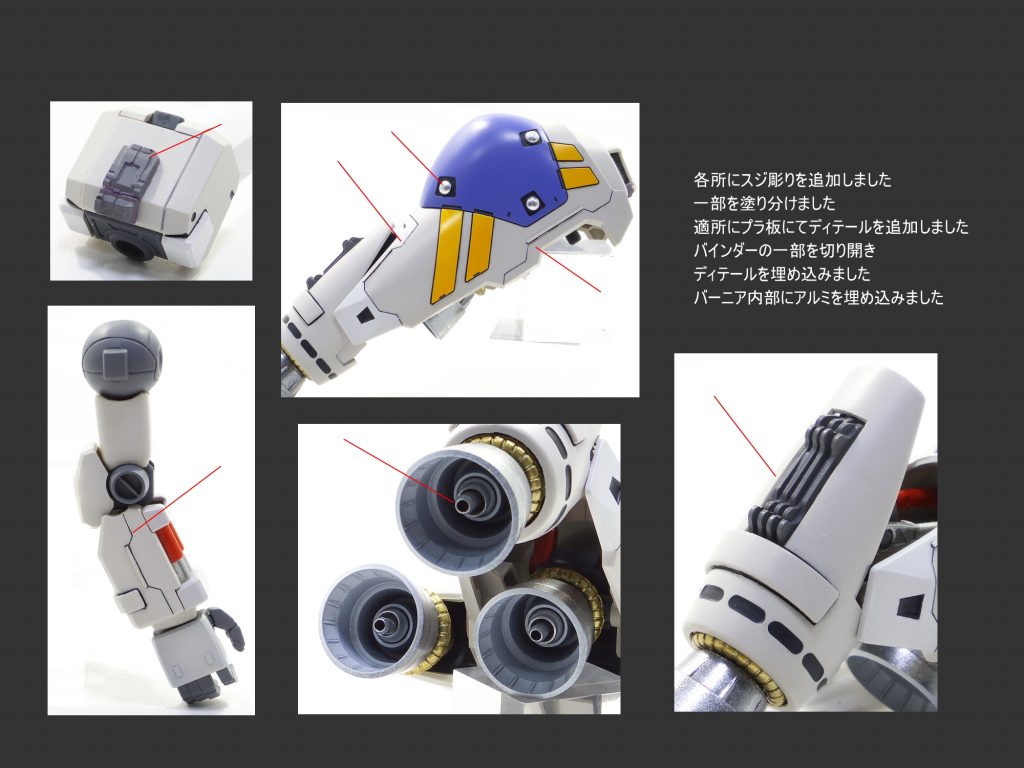 各所にスジ彫りを追加しました
一部を塗り分けました
適所にプラ板にてディテールを追加しました
バインダーの一部を切り開き
ディテールを埋め込みました
バーニア内部にアルミを埋め込みました