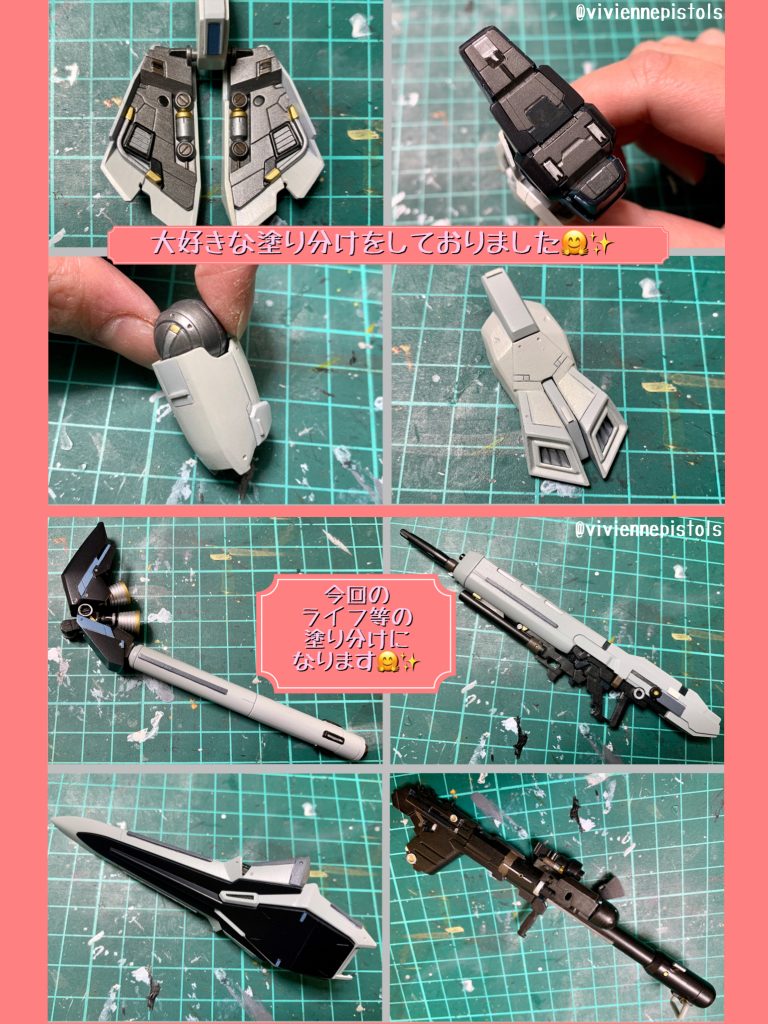 @viviennepistols

大好きな塗り分けをしておりました🤗✨

@viviennepistols

今回の
ライフ等の
塗り分けに
なります🤗✨