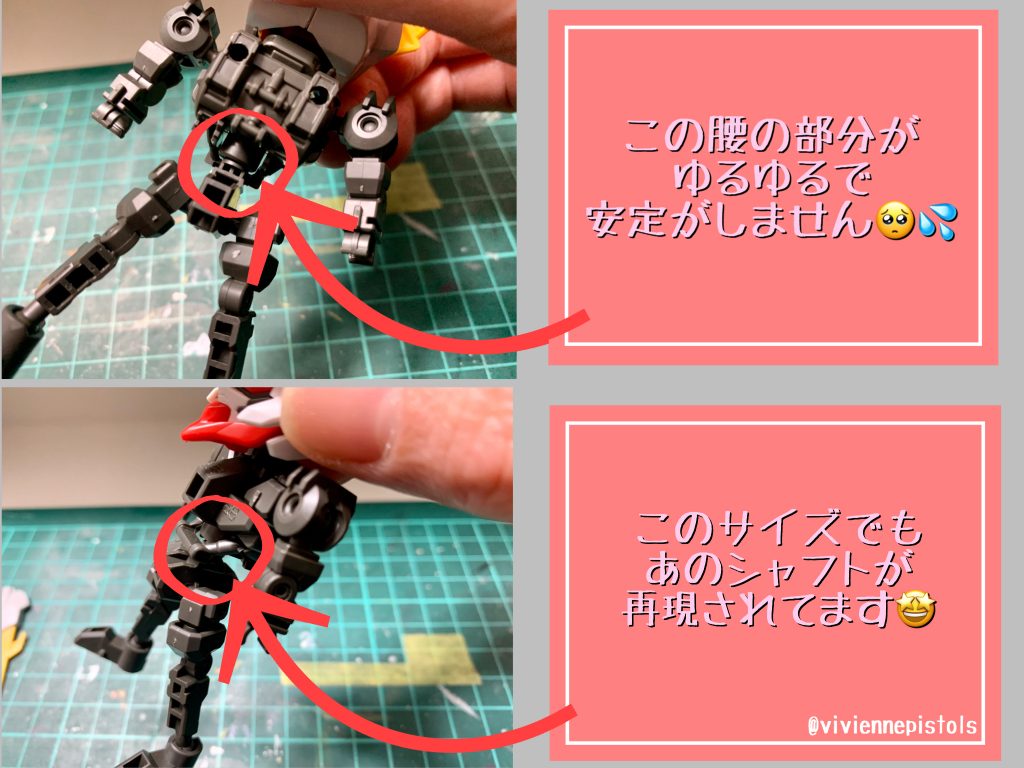 この腰の部分が
ゆるゆるで
安定がしません🥺💦

このサイズでも
あのシャフトが
再現されてます🤩

@viviennepistols