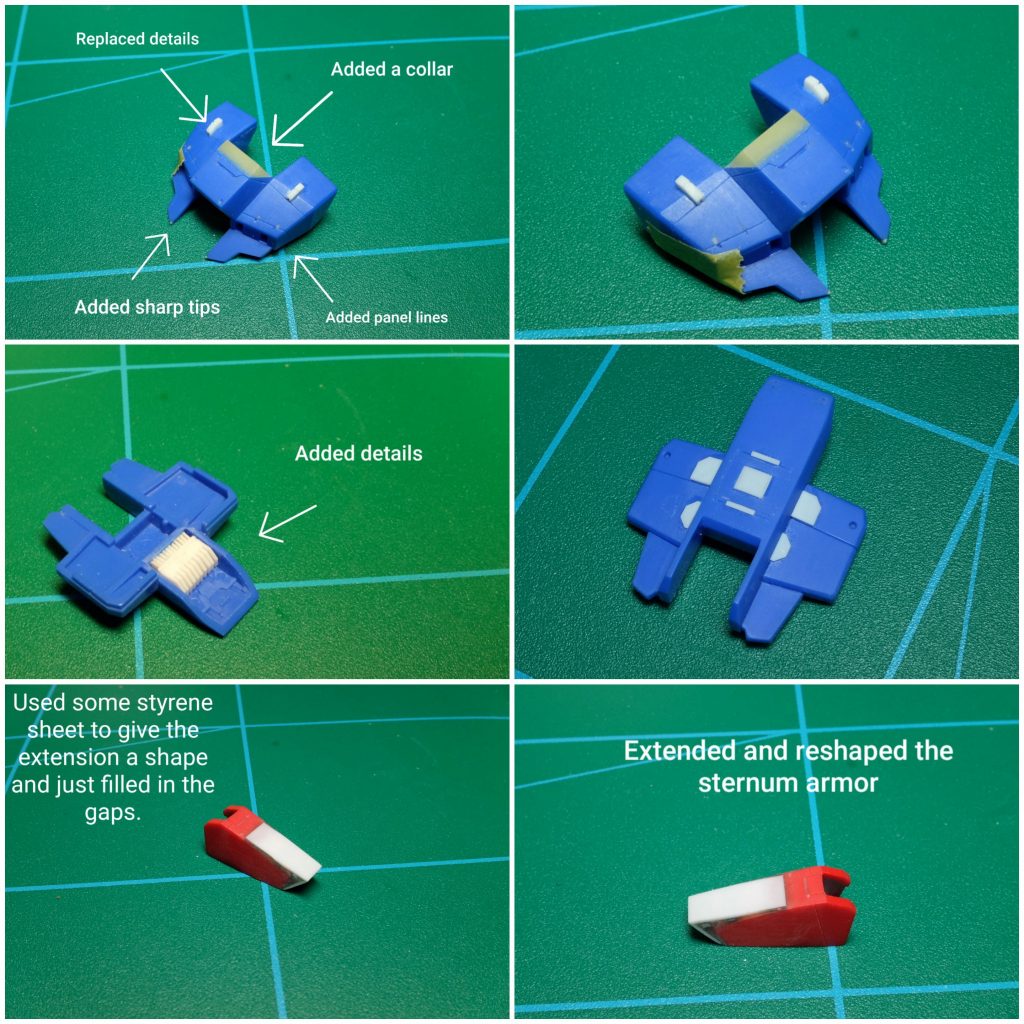 Replaced details
Added a collar
Added sharp tips
Added panel lines

Added details

Used some styrene sheet to give the extension a shape and just filled in the gaps.

Extended and reshaped the sternum armor