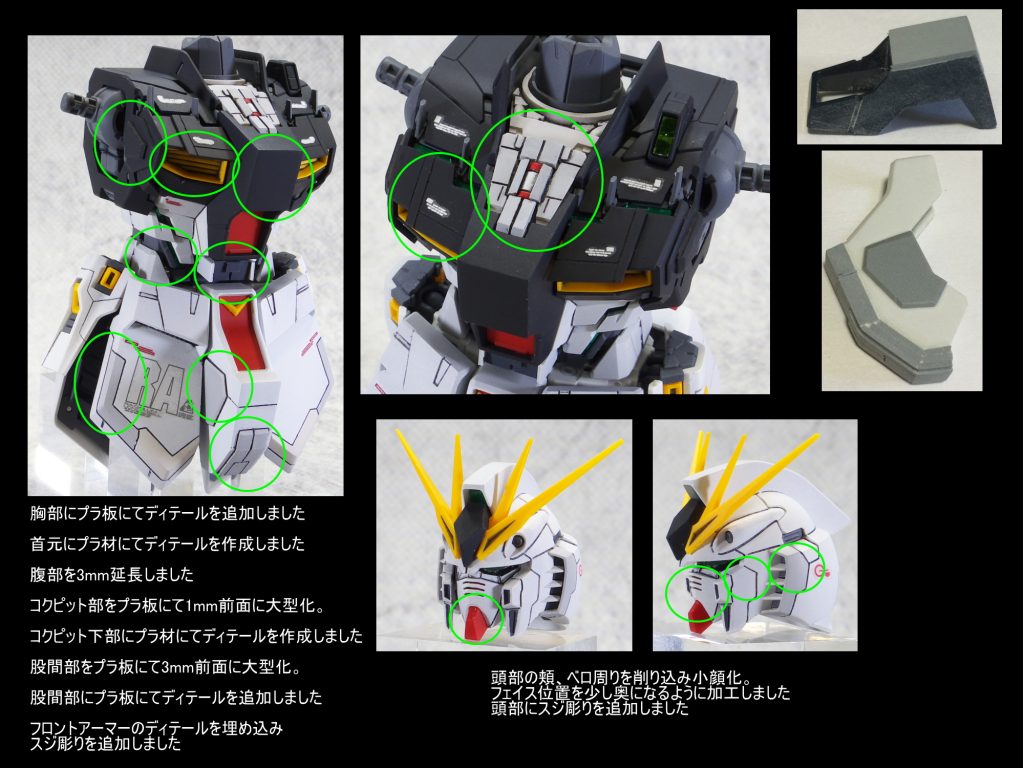 胸部にプラ板にてディテールを追加しました

首元にプラ材にてディテールを作成しました

腹部を3mm延長しました

コクピット部をプラ板にて1mm前面に大型化。

コクピット下部にプラ材にてディテールを作成しました

股間部をプラ板にて3mm前面に大型化。

股間部にプラ板にてディテールを追加しました

フロントアーマーのディテールを埋め込み
スジ彫りを追加しました

頭部の頬、ベロ周りを削り込み小顔化。
フェイス位置を少し奥になるように加工しました
頭部にスジ彫りを追加しました