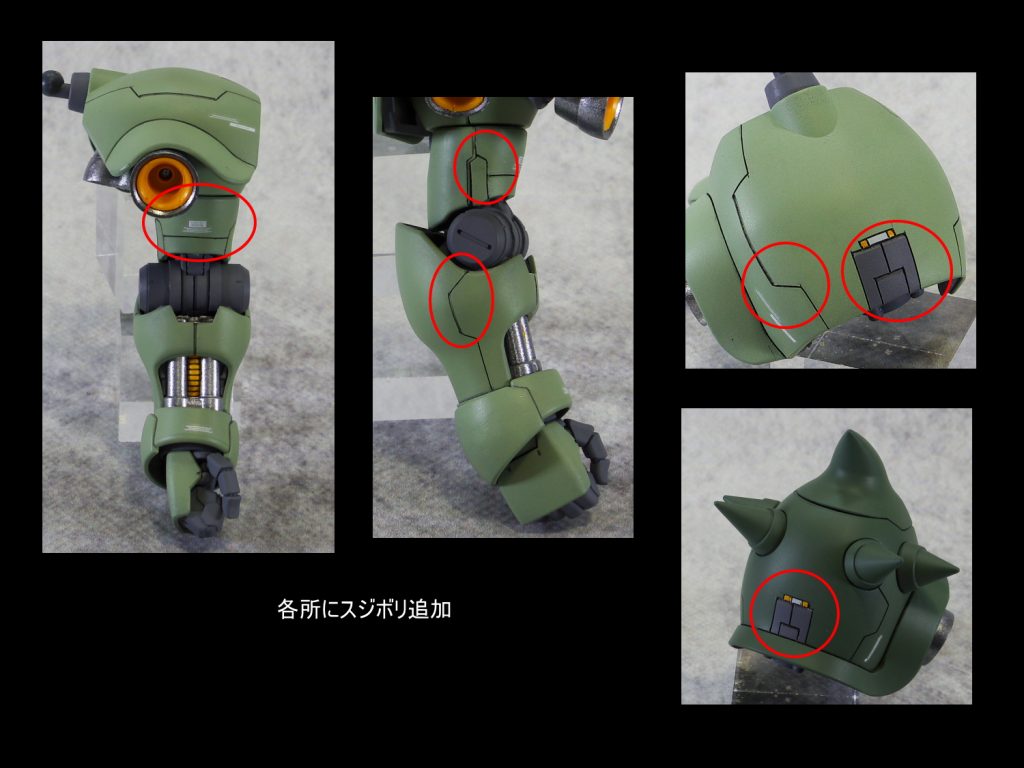 各所にスジボリ追加