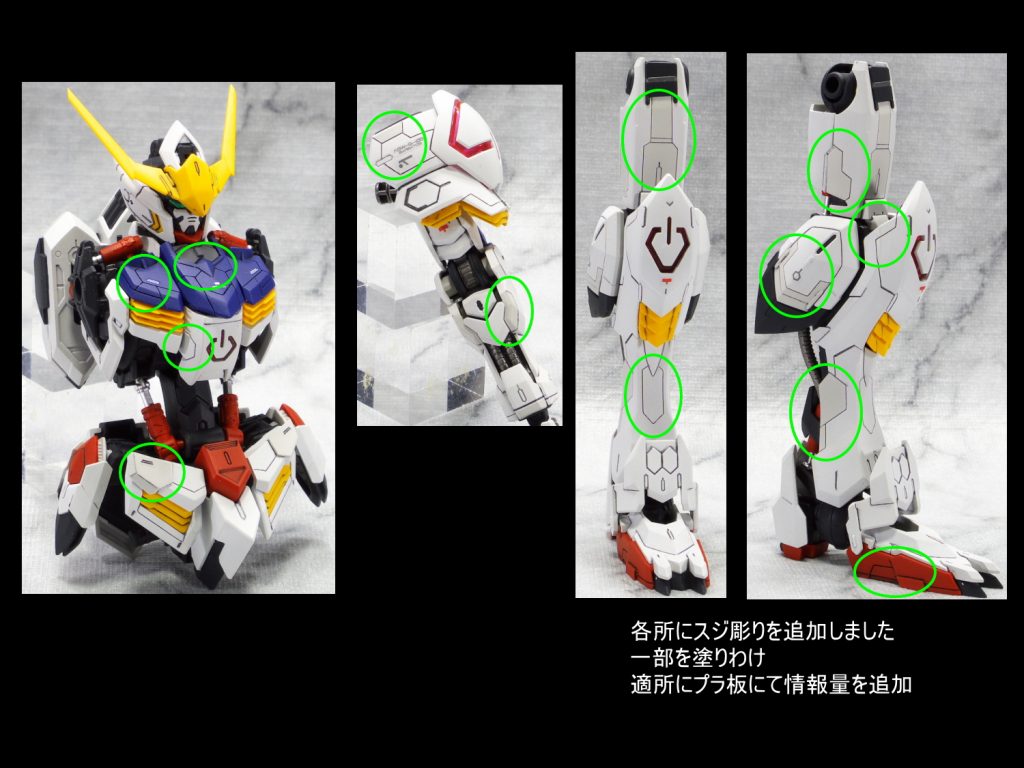 各所にスジ彫りを追加しました
一部を塗りわけ
適所にプラ板にて情報量を追加