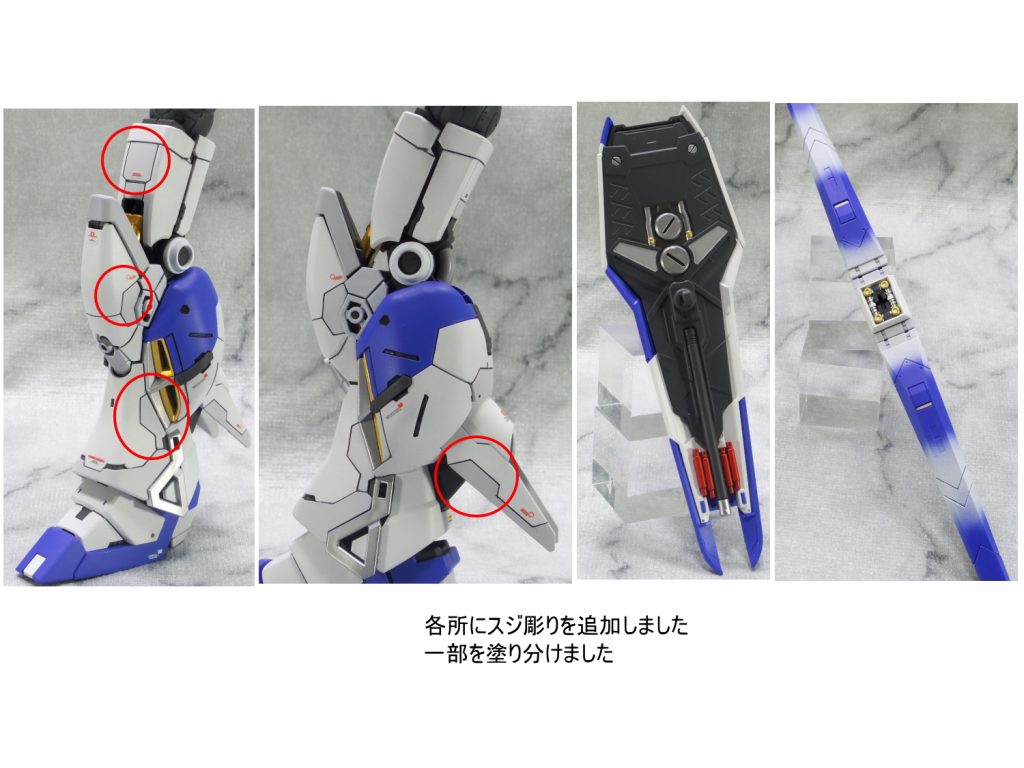 各所にスジ彫りを追加しました
一部を塗り分けました