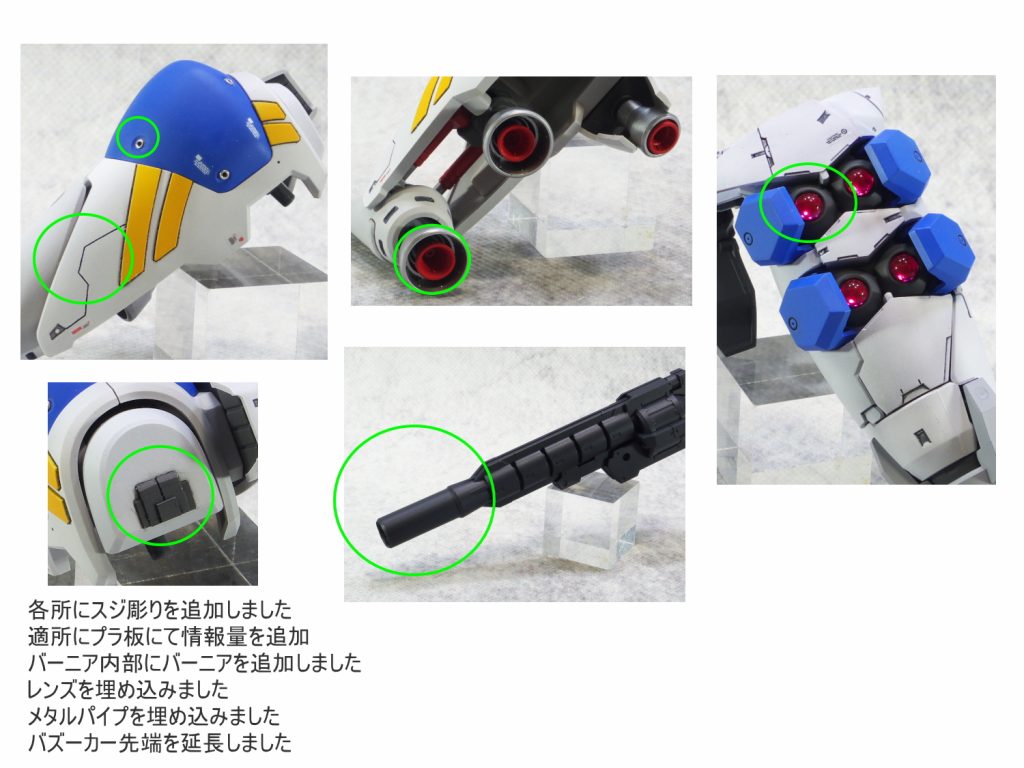 各所にスジ彫りを追加しました
適所にプラ板にて情報量を追加
バーニア内部にバーニアを追加しました
レンズを埋め込みました
メタルパイプを埋め込みました
バズーカー先端を延長しました