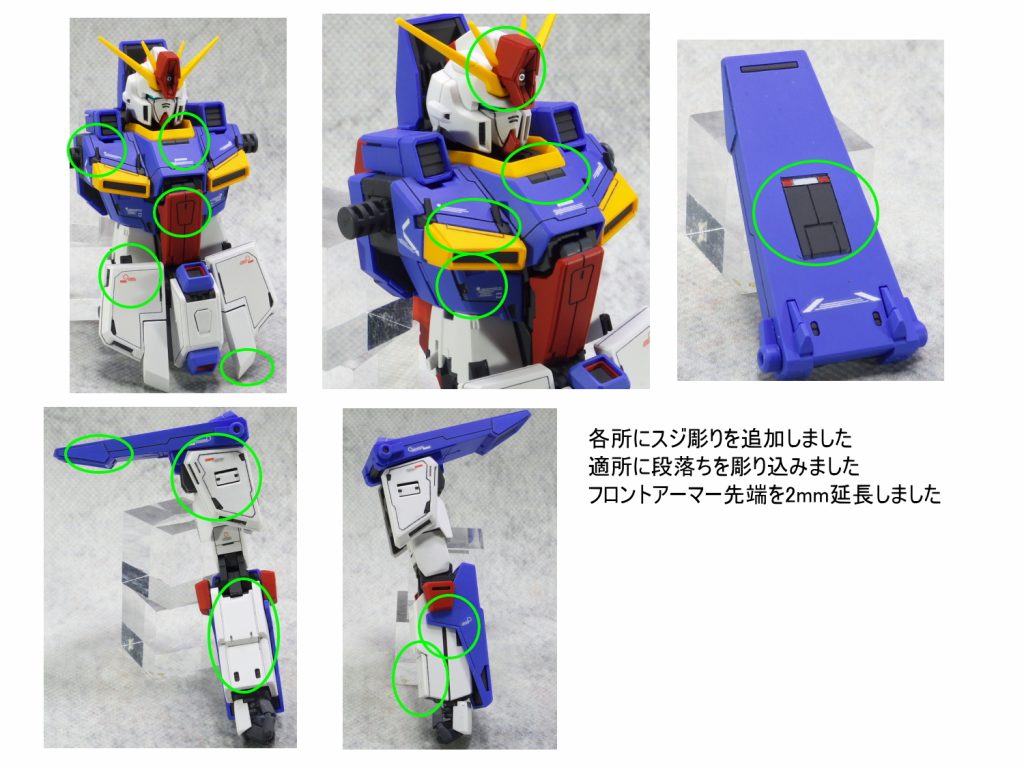 各所にスジ彫りを追加しました
適所に段落ちを彫り込みました
フロントアーマー先端を2mm延長しました