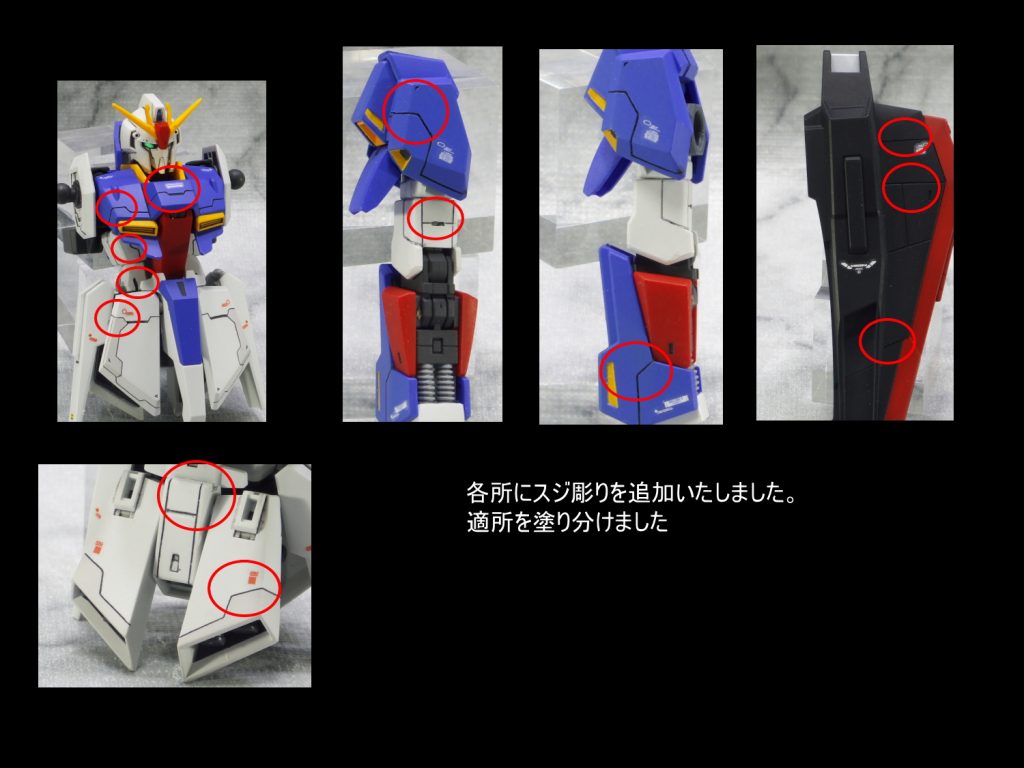 各所にスジ彫りを追加いたしました。
適所を塗り分けました