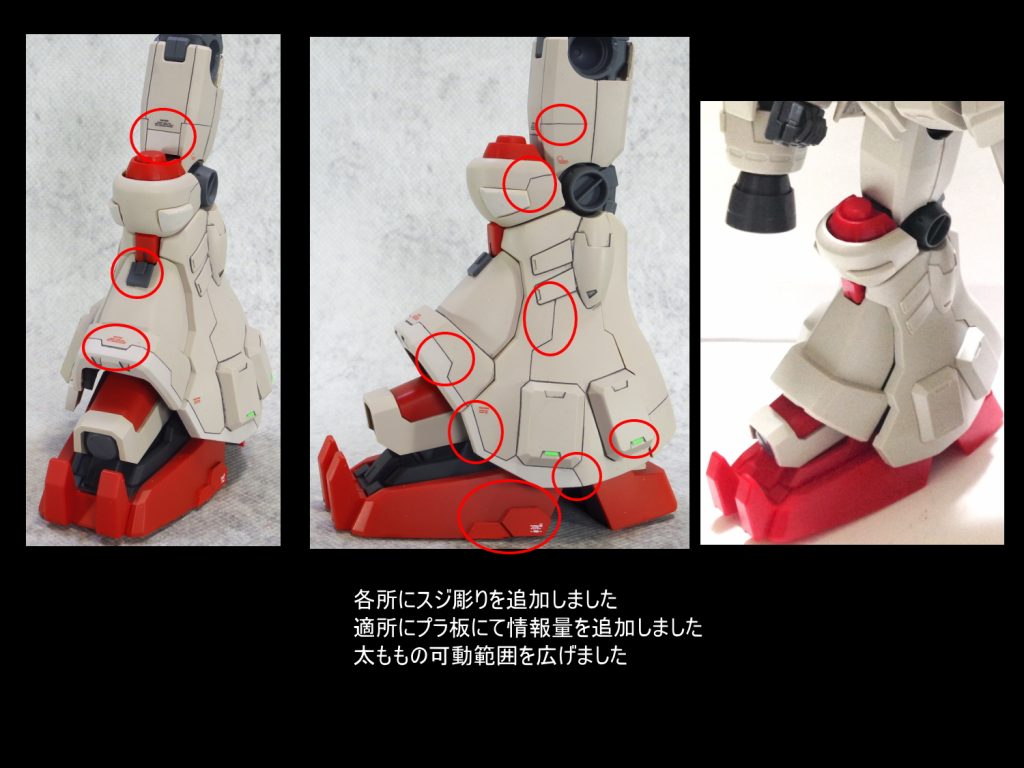 各所にスジ彫りを追加しました
適所にプラ板にて情報量を追加しました
太ももの可動範囲を広げました