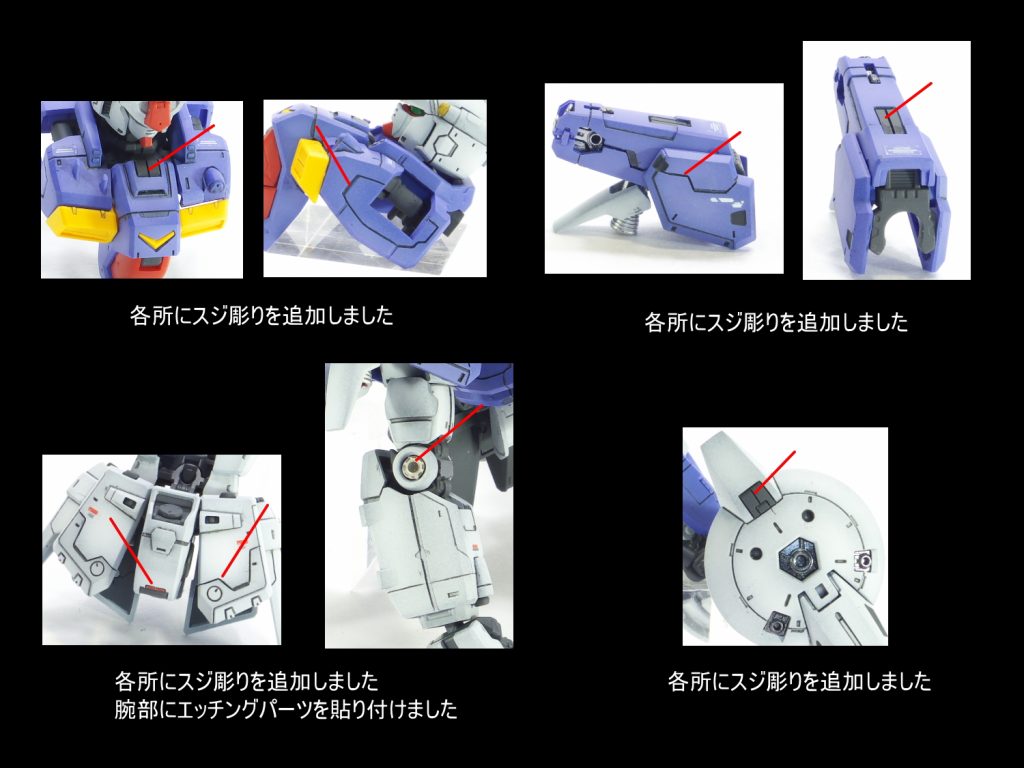 各所にスジ彫りを追加しました

各所にスジ彫りを追加しました

各所にスジ彫りを追加しました
腕部にエッチングパーツを貼り付けました

各所にスジ彫りを追加しました