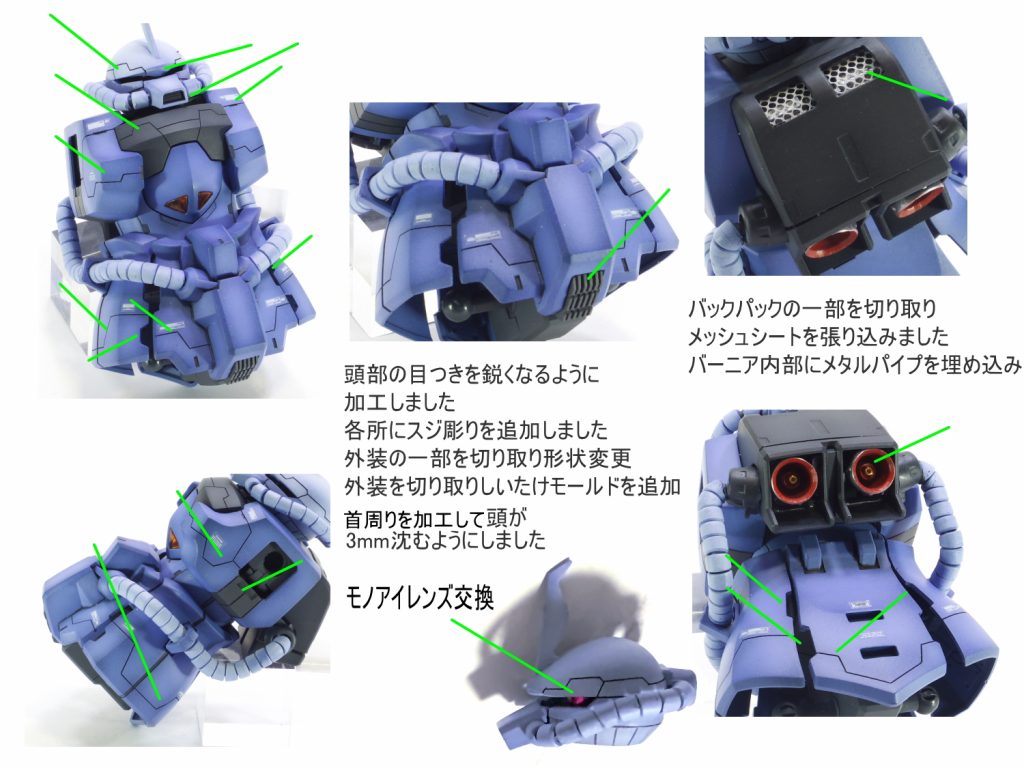 バックパックの一部を切り取り
メッシュシートを張り込みました
バーニア内部にメタルパイプを埋め込み

頭部の目つきを鋭くなるように
加工しました
各所にスジ彫りを追加しました
外装の一部を切り取り形状変更
外装を切り取りしいたけモールドを追加

首周りを加工して頭が
3mm沈むようにしました

モノアイレンズ交換