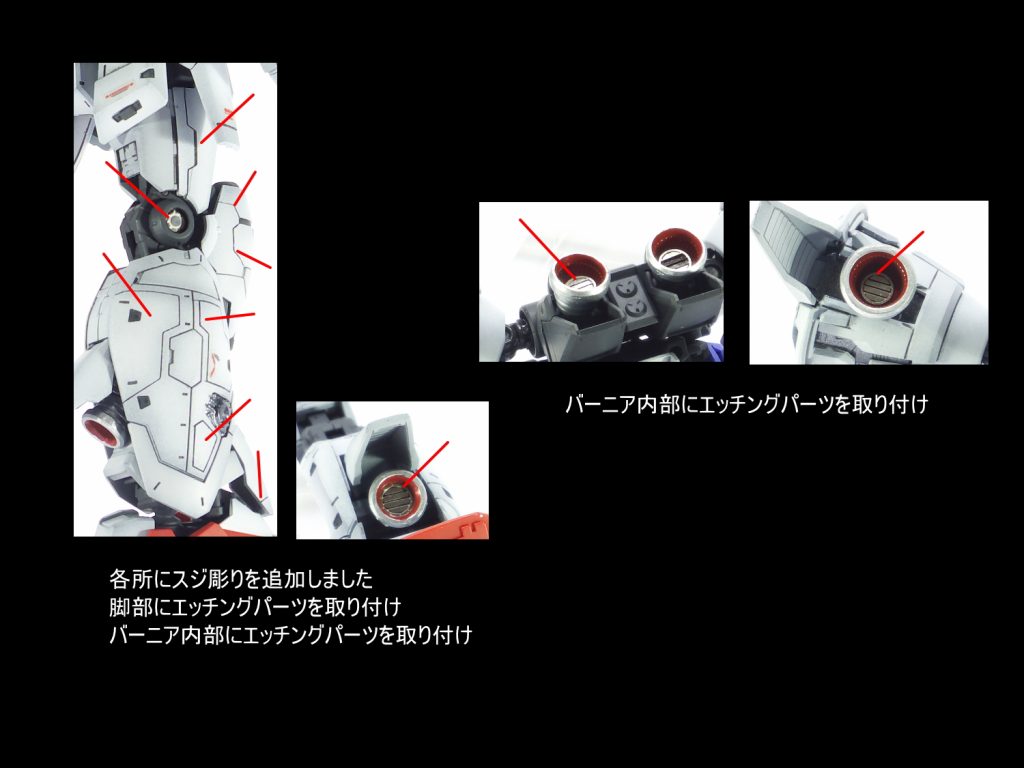 バーニア内部にエッチングパーツを取り付け

各所にスジ彫りを追加しました
脚部にエッチングパーツを取り付け
バーニア内部にエッチングパーツを取り付け