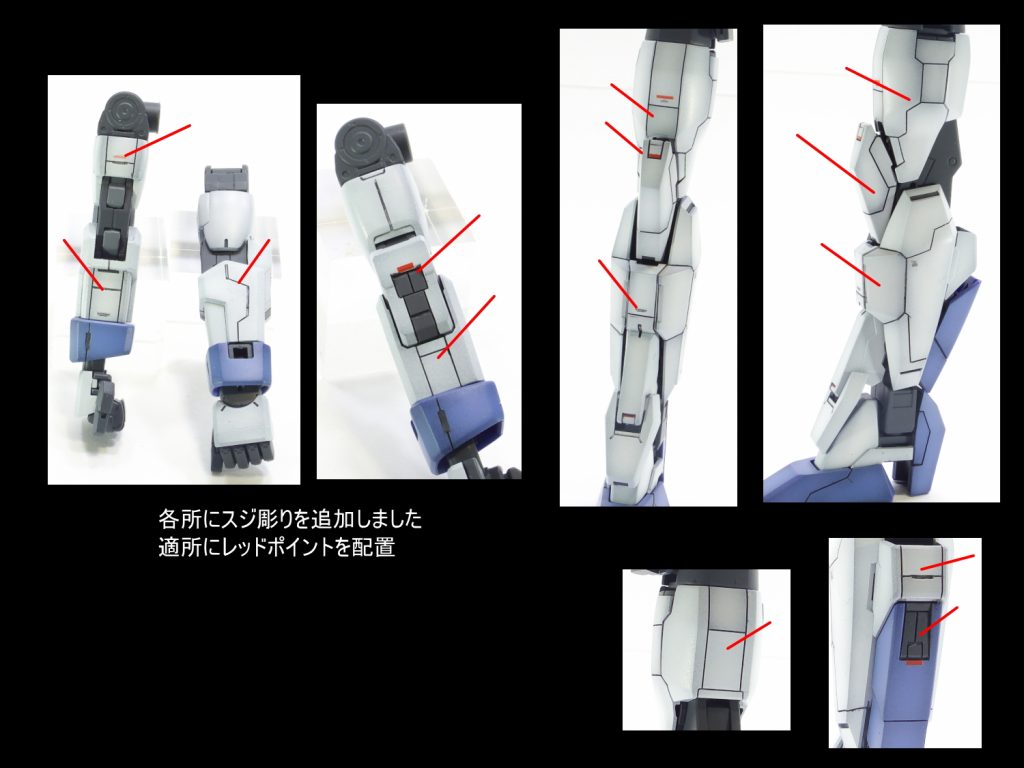 各所にスジ彫りを追加しました
適所にレッドポイントを配置