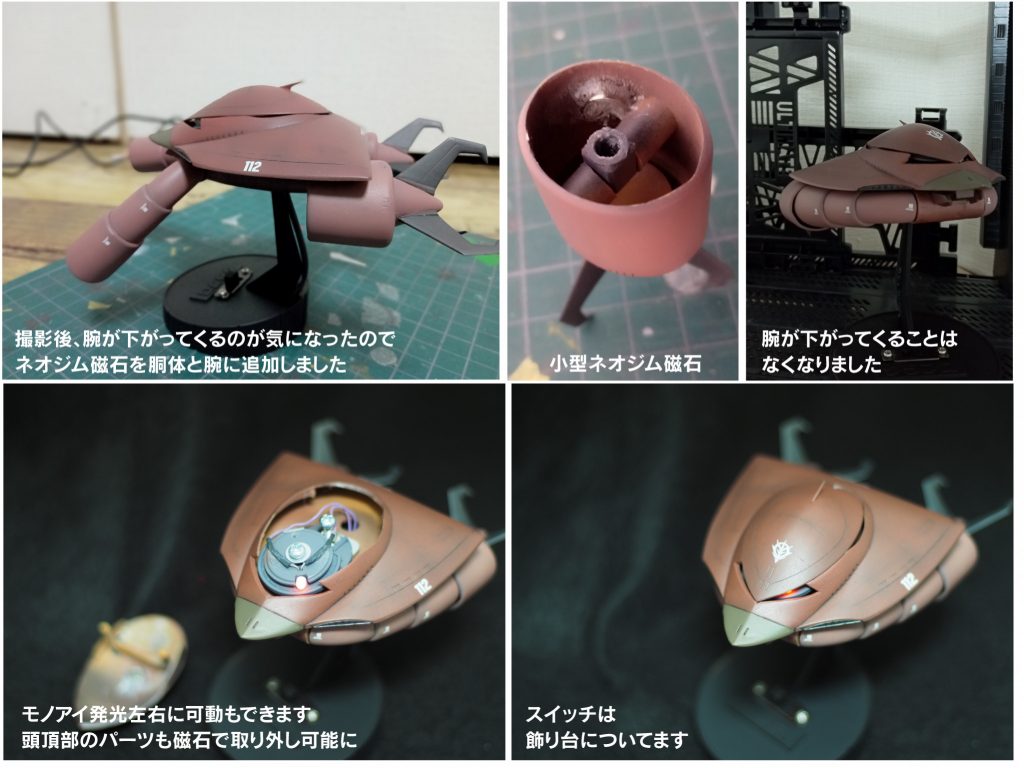 112

撮影後、腕が下がってくるのが気になったので
ネオジム磁石を胴体と腕に追加しました

小型ネオジム磁石

腕が下がってくることは
なくなりました

112

モノアイ発光左右に可動もできます
頭頂部のパーツも磁石で取り外し可能に

112

スイッチは
飾り台についてます