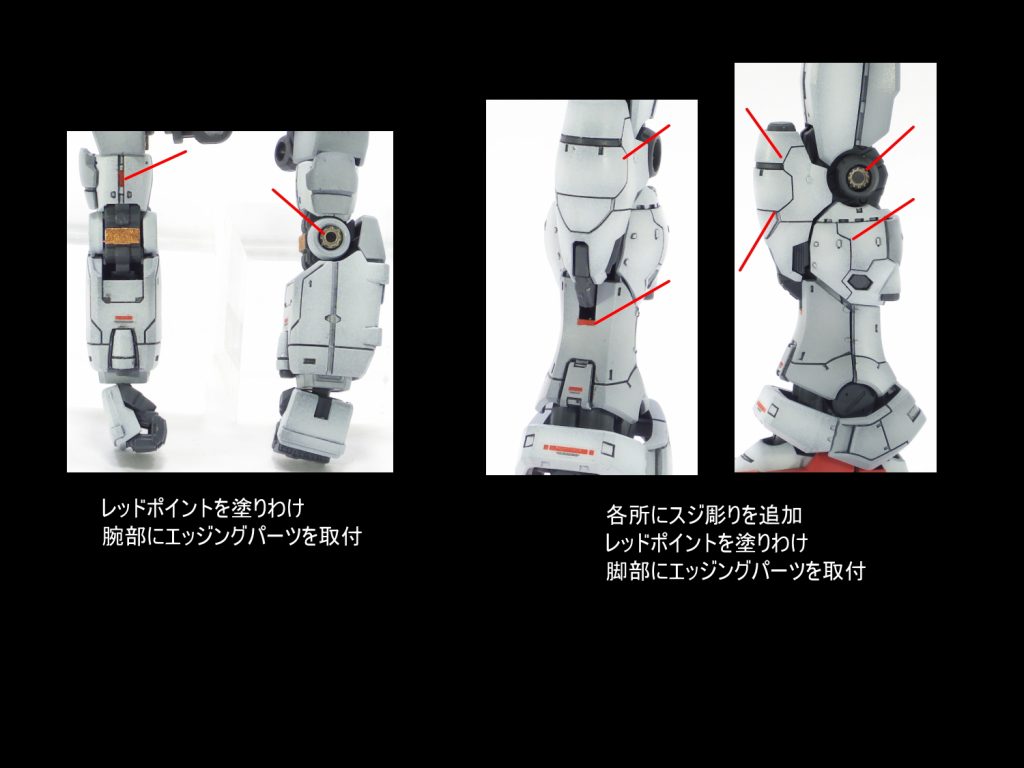 レッドポイントを塗りわけ
腕部にエッジングパーツを取付

各所にスジ彫りを追加
レッドポイントを塗りわけ
脚部にエッジングパーツを取付