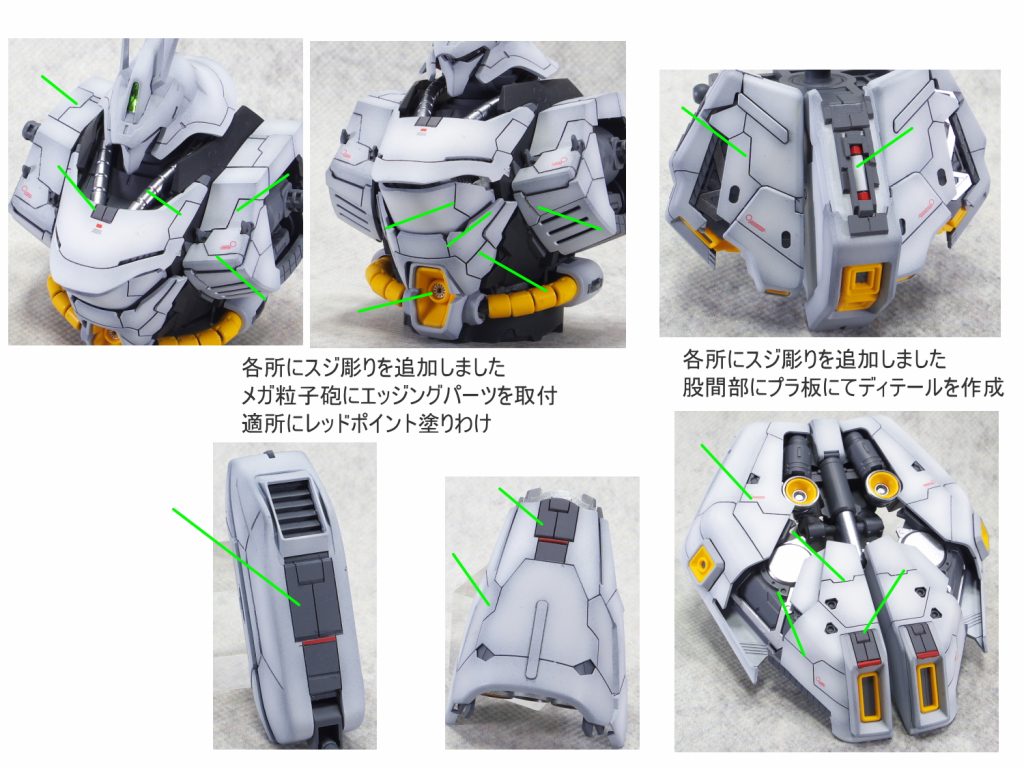 各所にスジ彫りを追加しました
メガ粒子砲にエッジングパーツを取付
適所にレッドポイント塗りわけ

各所にスジ彫りを追加しました
股間部にプラ板にてディテールを作成