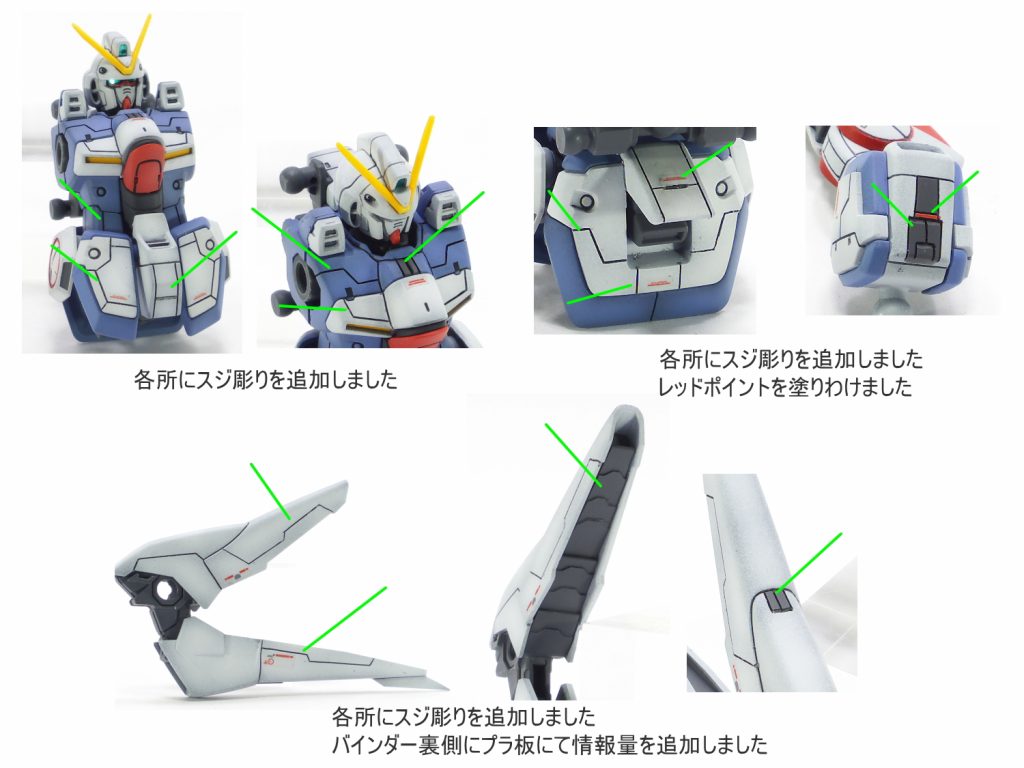 各所にスジ彫りを追加しました

各所にスジ彫りを追加しました
レッドポイントを塗りわけました

各所にスジ彫りを追加しました
バインダー裏側にプラ板にて情報量を追加しました