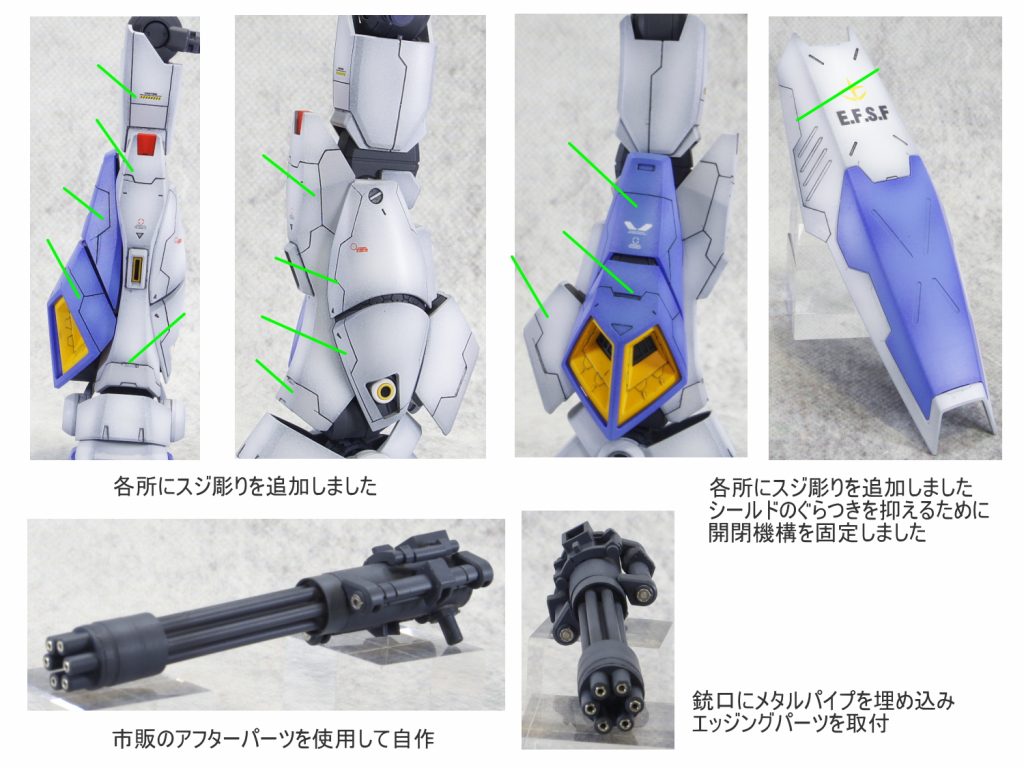 E.F.S.F

各所にスジ彫りを追加しました

各所にスジ彫りを追加しました
シールドのぐらつきを抑えるために
開閉機構を固定しました

市販のアフターパーツを使用して自作

銃口にメタルパイプを埋め込み
エッジングパーツを取付