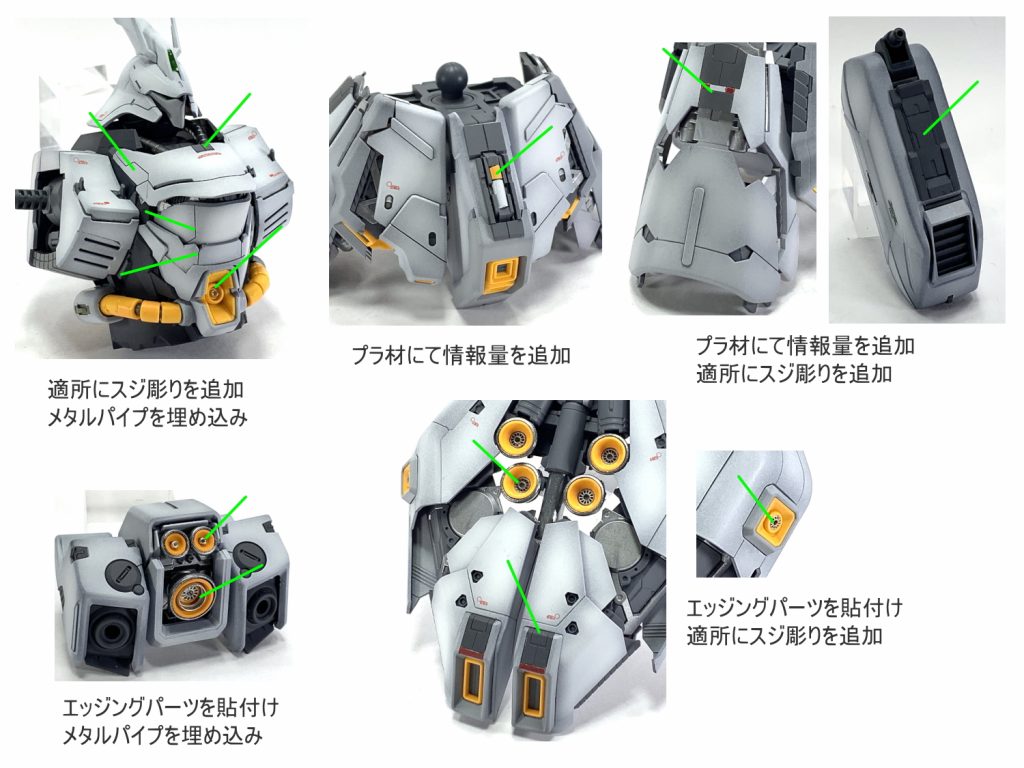 適所にスジ彫りを追加
メタルパイプを埋め込み

プラ材にて情報量を追加

プラ材にて情報量を追加
適所にスジ彫りを追加

エッジングパーツを貼付け
メタルパイプを埋め込み

エッジングパーツを貼付け
適所にスジ彫りを追加