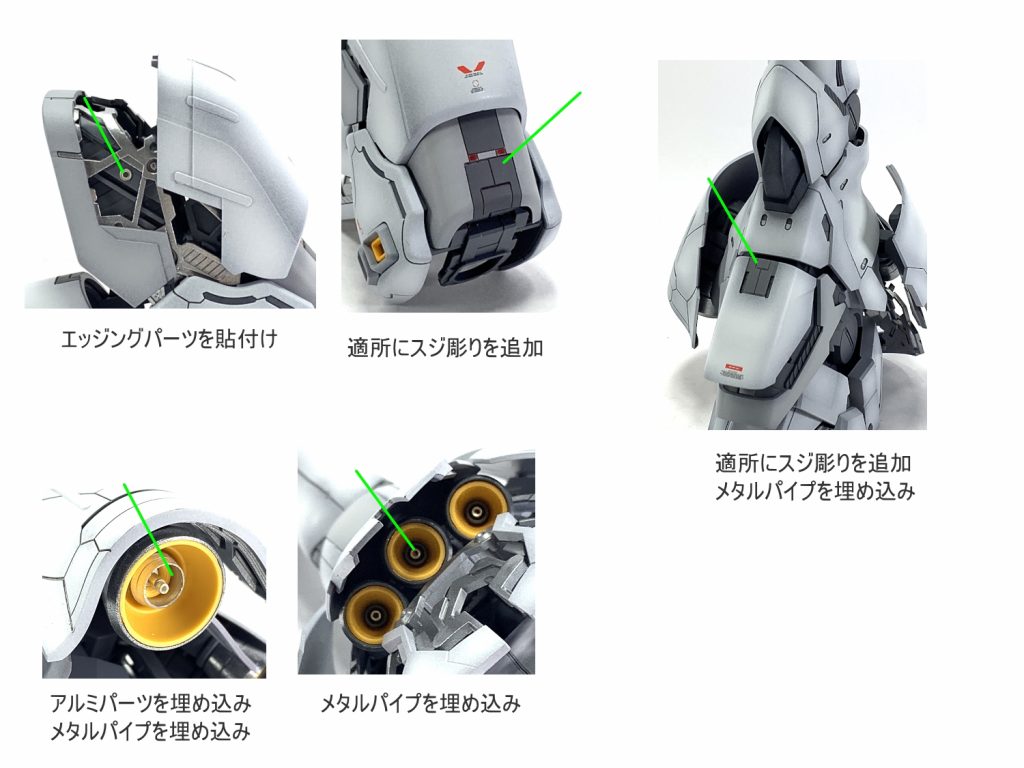 エッジングパーツを貼付け

適所にスジ彫りを追加

適所にスジ彫りを追加
メタルパイプを埋め込み

アルミパーツを埋め込み
メタルパイプを埋め込み

メタルパイプを埋め込み