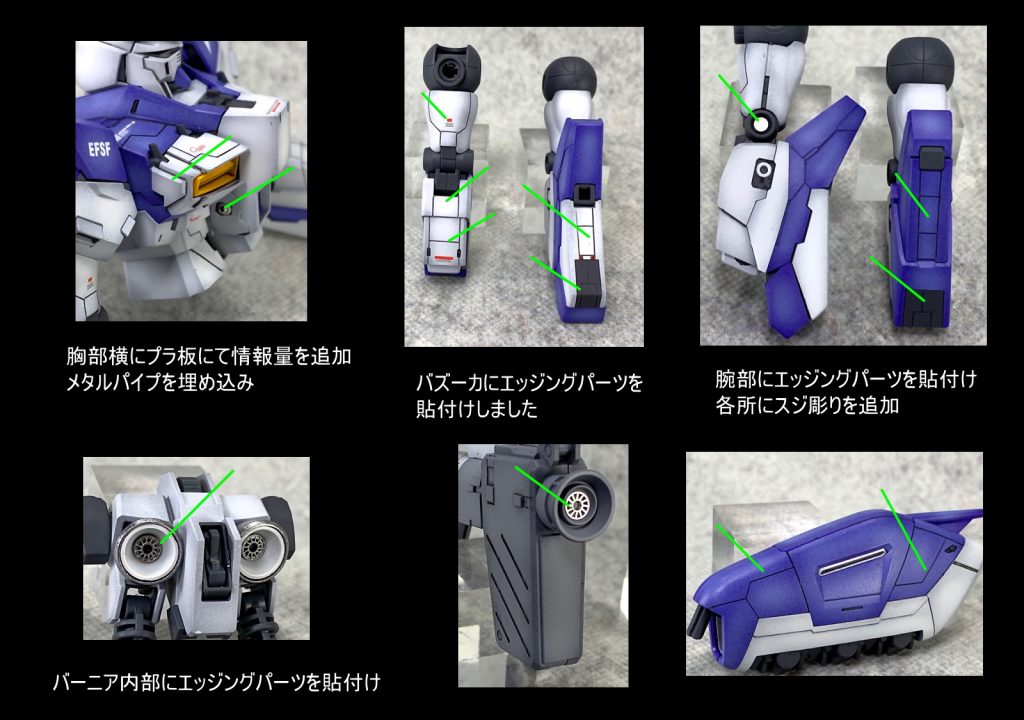 EFSF

胸部横にプラ板にて情報量を追加
メタルパイプを埋め込み

バズーカにエッジングパーツを貼付けしました

腕部にエッジングパーツを貼付け
各所にスジ彫りを追加

バーニア内部にエッジングパーツを貼付け