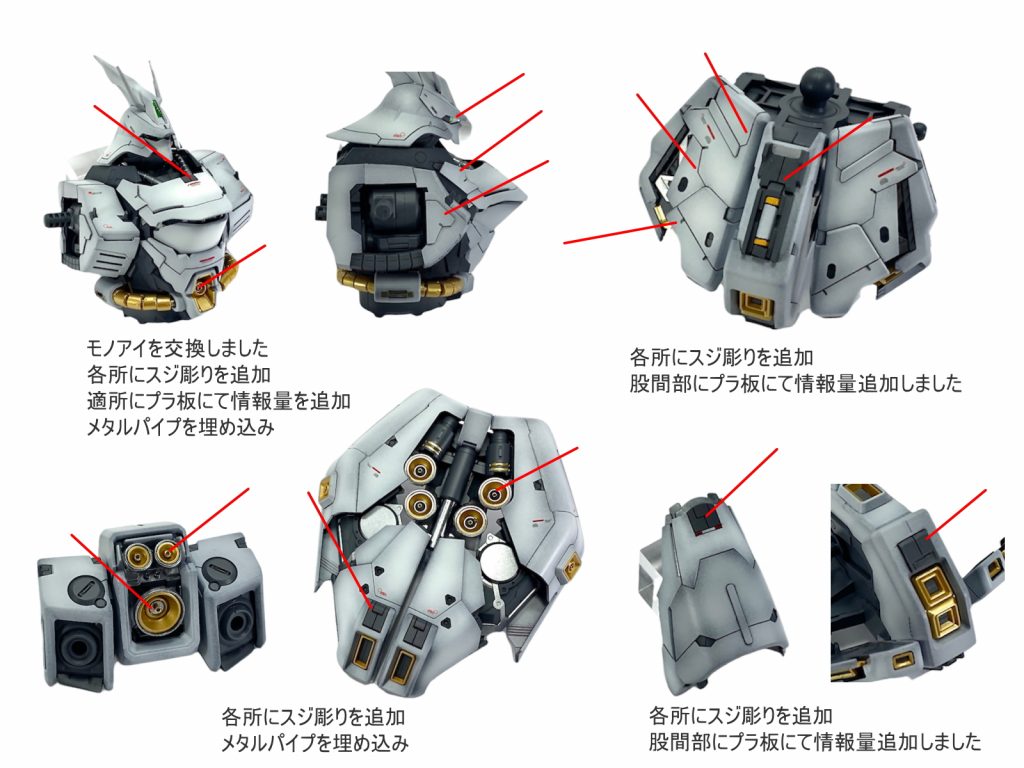 モノアイを交換しました
各所にスジ彫りを追加
適所にプラ板にて情報量を追加
メタルパイプを埋め込み

各所にスジ彫りを追加
股間部にプラ板にて情報量追加しました

各所にスジ彫りを追加
メタルパイプを埋め込み

各所にスジ彫りを追加
股間部にプラ板にて情報量追加しました