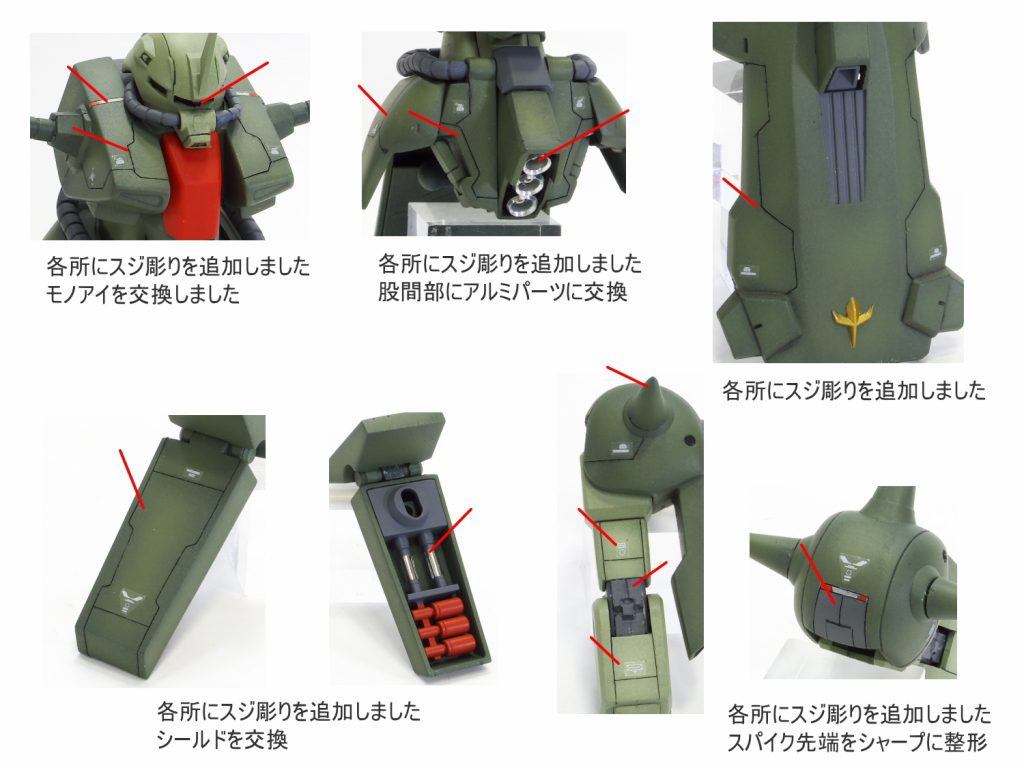 各所にスジ彫りを追加しました
モノアイを交換しました

各所にスジ彫りを追加しました
股間部にアルミパーツに交換

各所にスジ彫りを追加しました

各所にスジ彫りを追加しました
シールドを交換

各所にスジ彫りを追加しました
スパイク先端をシャープに整形