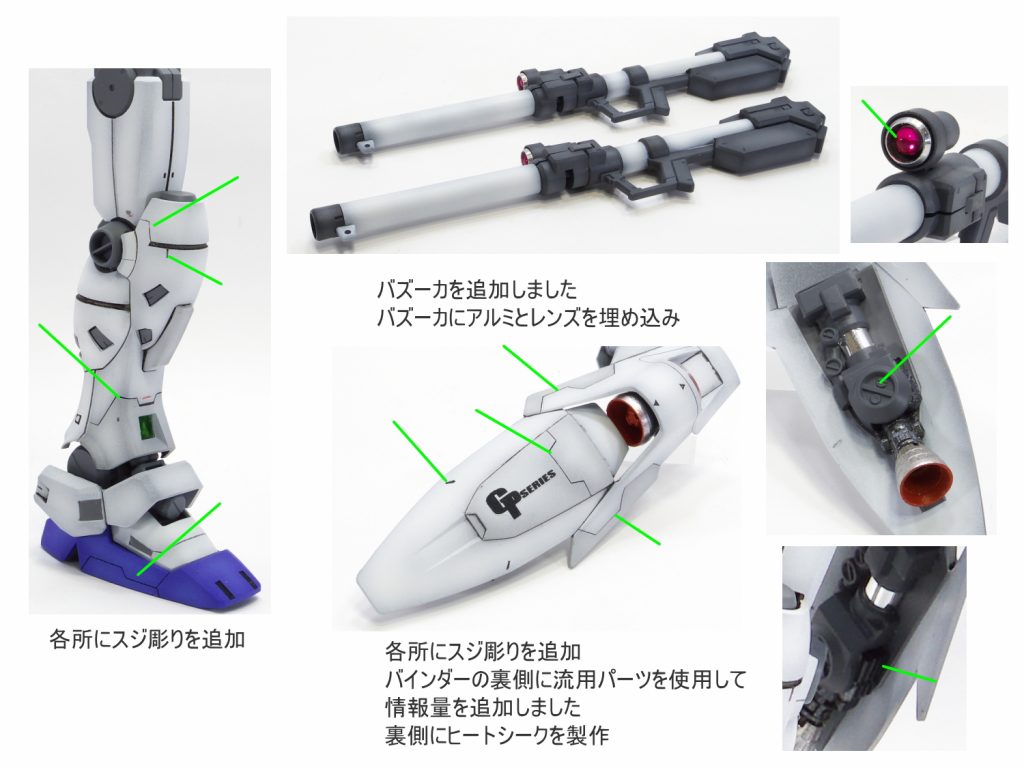 バズーカを追加しました
バズーカにアルミとレンズを埋め込み

GP SERIES

各所にスジ彫りを追加

各所にスジ彫りを追加
バインダーの裏側に流用パーツを使用して
情報量を追加しました
裏側にヒートシークを製作