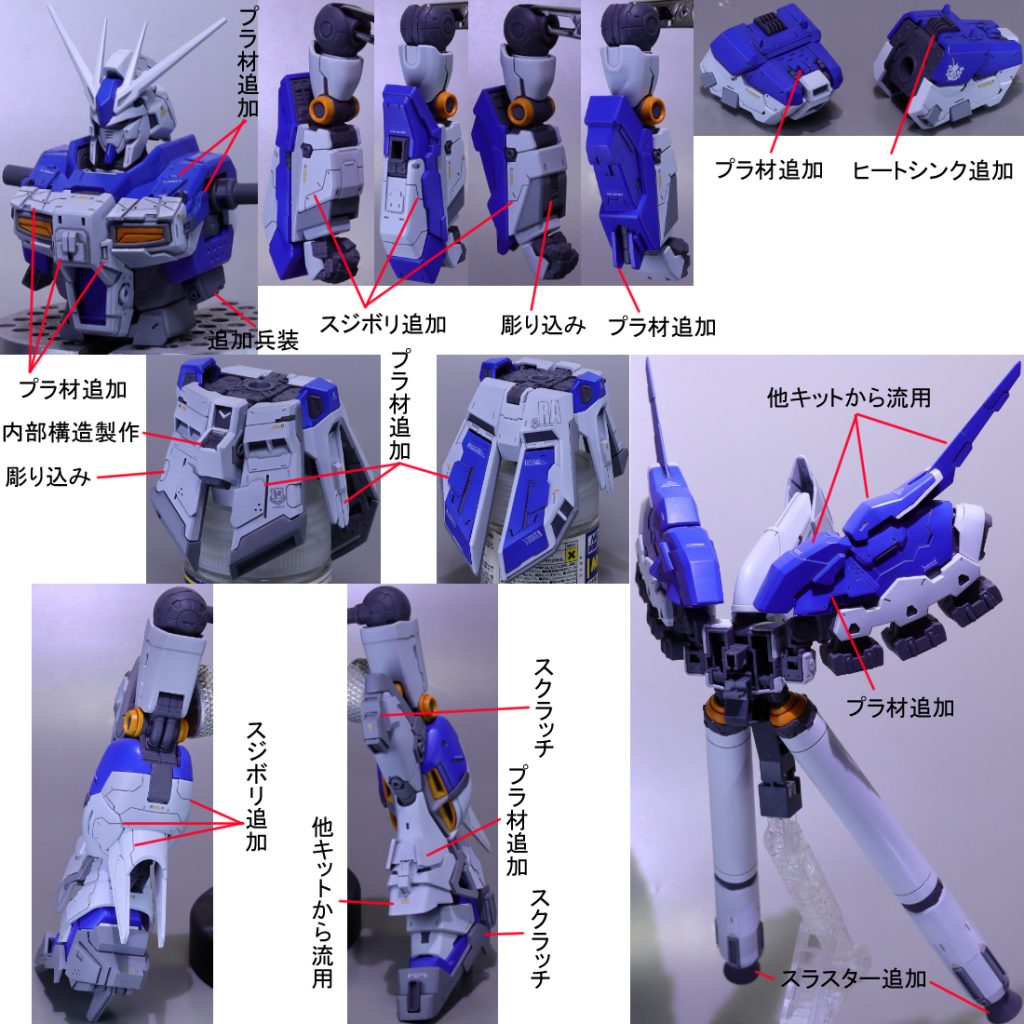 プラ材追加

追加兵装

プラ材追加

スジボリ追加

彫り込み

プラ材追加

プラ材追加

ヒートシンク追加

内部構造製作

彫り込み

プラ材追加

他キットから流用

プラ材追加

スジボリ追加

スクラッチ

プラ材追加

他キットから流用

スクラッチ

スラスター追加