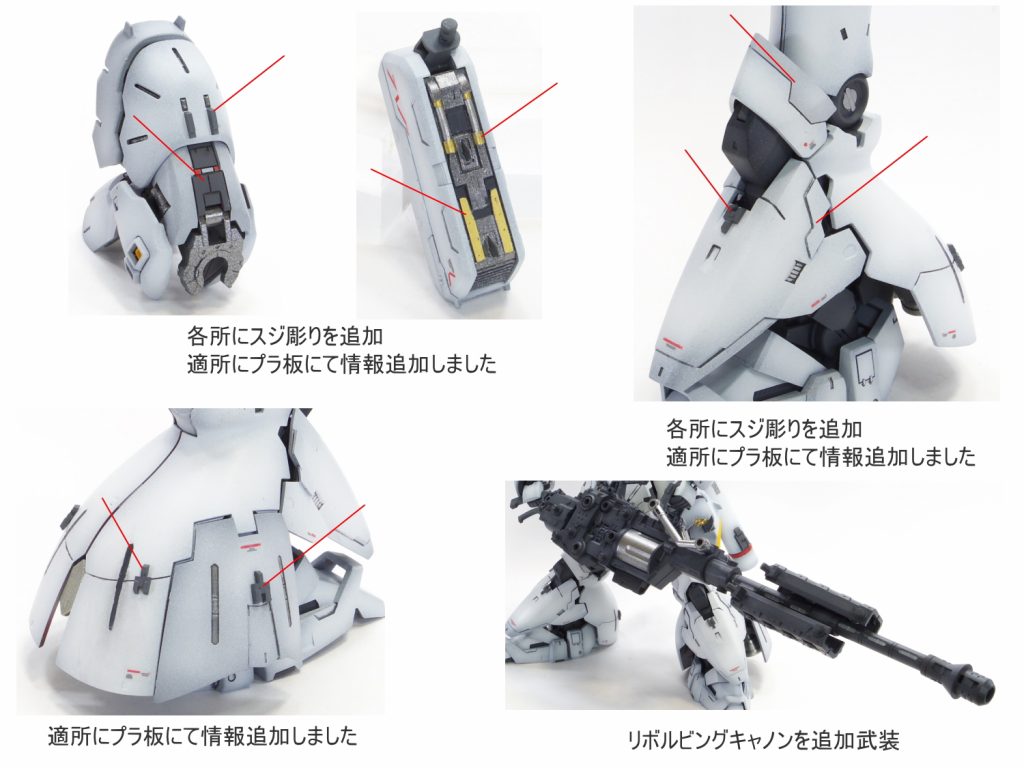 各所にスジ彫りを追加
適所にプラ板にて情報追加しました

各所にスジ彫りを追加
適所にプラ板にて情報追加しました

適所にプラ板にて情報追加しました

リボルビングキャノンを追加武装