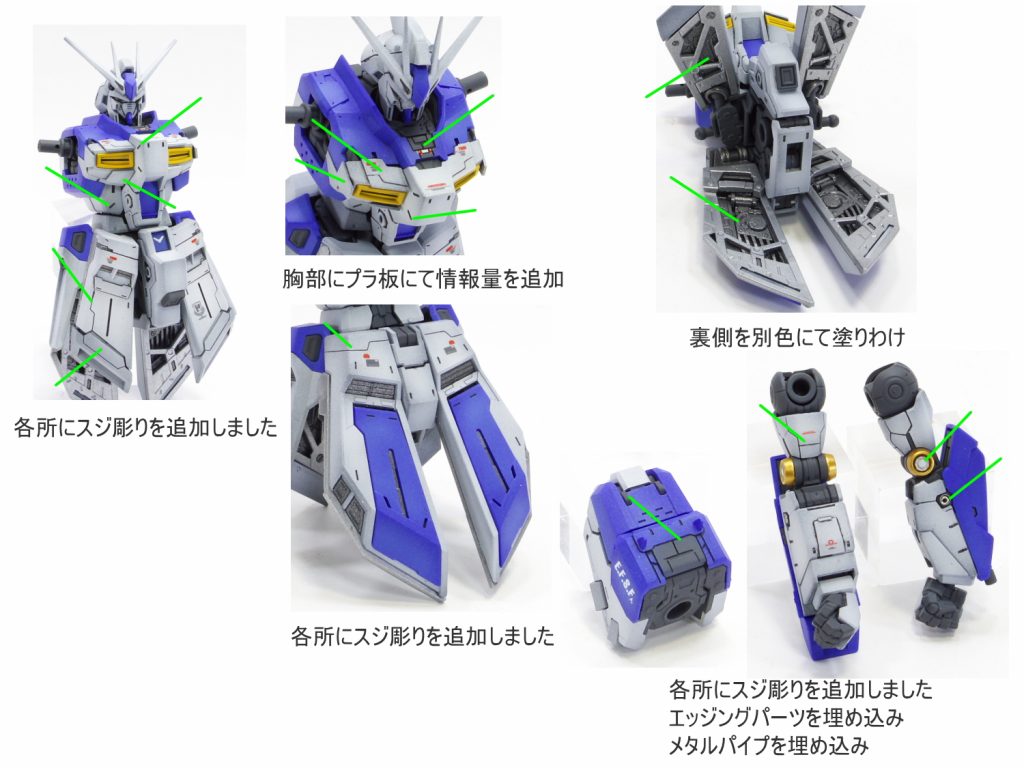 胸部にプラ板にて情報量を追加

裏側を別色にて塗りわけ

各所にスジ彫りを追加しました

各所にスジ彫りを追加しました

E.F.S.F.

各所にスジ彫りを追加しました
エッジングパーツを埋め込み
メタルパイプを埋め込み