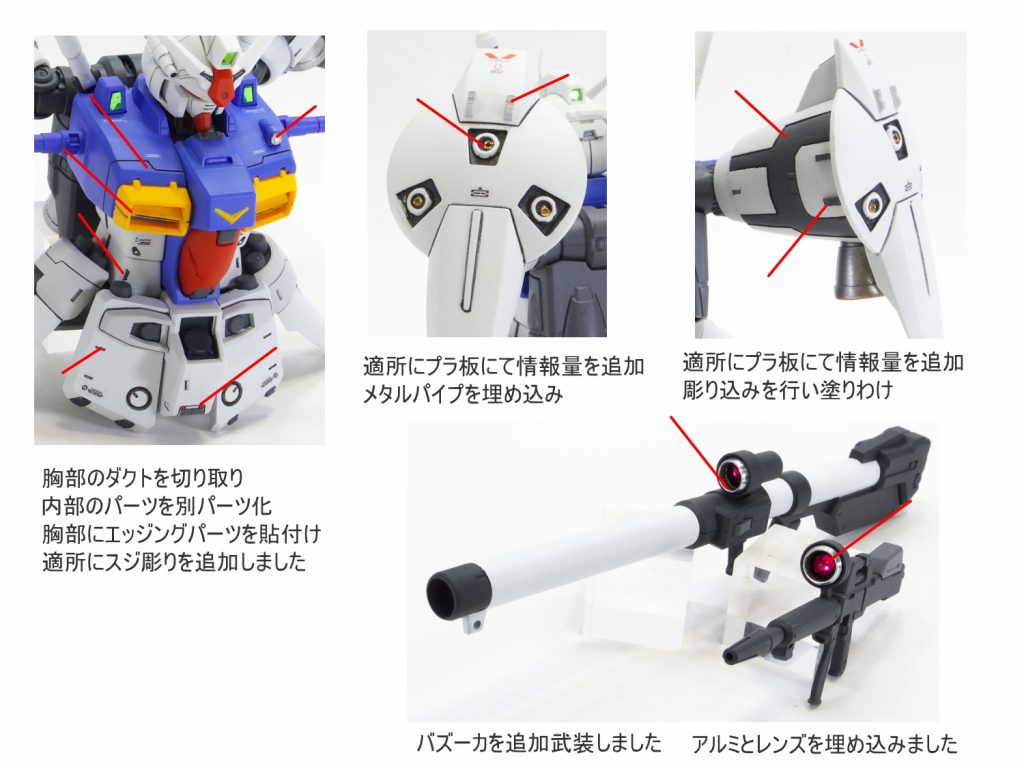 適所にプラ板にて情報量を追加
メタルパイプを埋め込み

適所にプラ板にて情報量を追加
彫り込みを行い塗りわけ

胸部のダクトを切り取り
内部のパーツを別パーツ化
胸部にエッジングパーツを貼付け
適所にスジ彫りを追加しました

バズーカを追加武装しました

アルミとレンズを埋め込みました