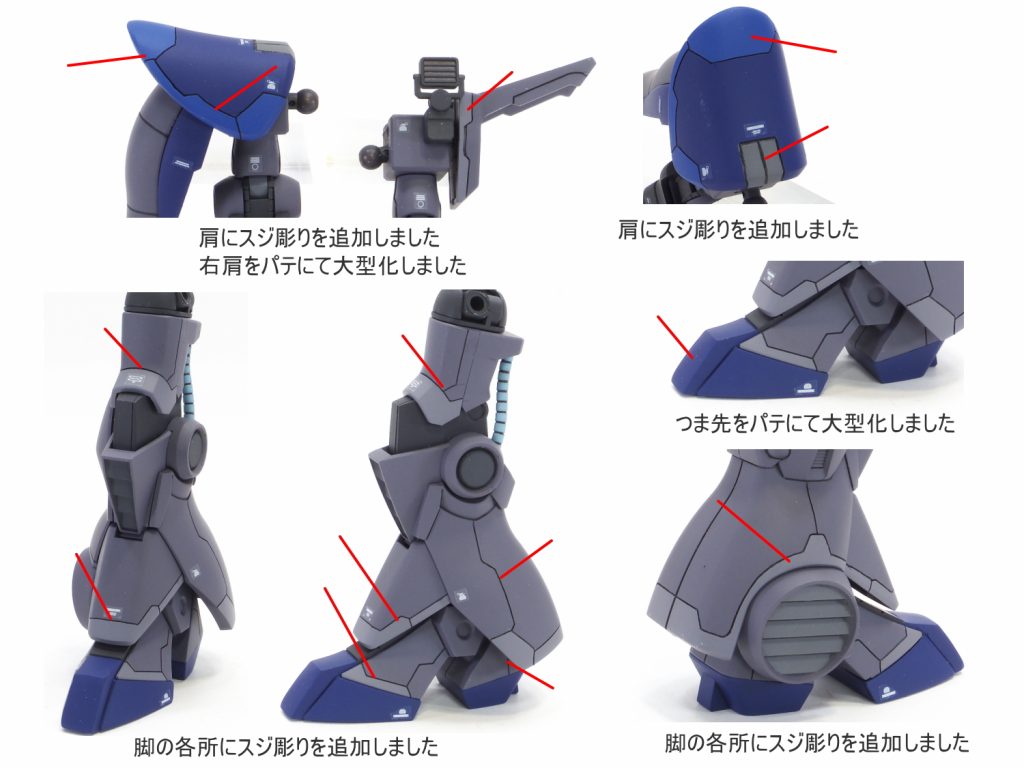 肩にスジ彫りを追加しました
右肩をパテにて大型化しました

肩にスジ彫りを追加しました

つま先をパテにて大型化しました

脚の各所にスジ彫りを追加しました

脚の各所にスジ彫りを追加しました