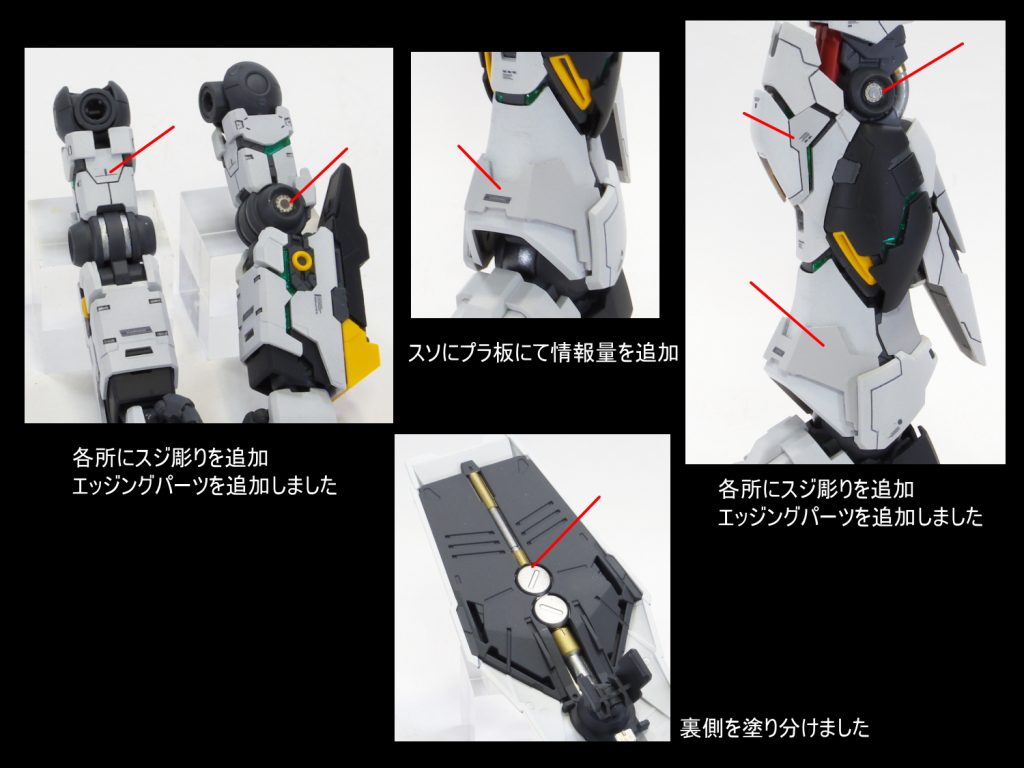 スソにプラ板にて情報量を追加

各所にスジ彫りを追加
エッジングパーツを追加しました

各所にスジ彫りを追加
エッジングパーツを追加しました

裏側を塗り分けました