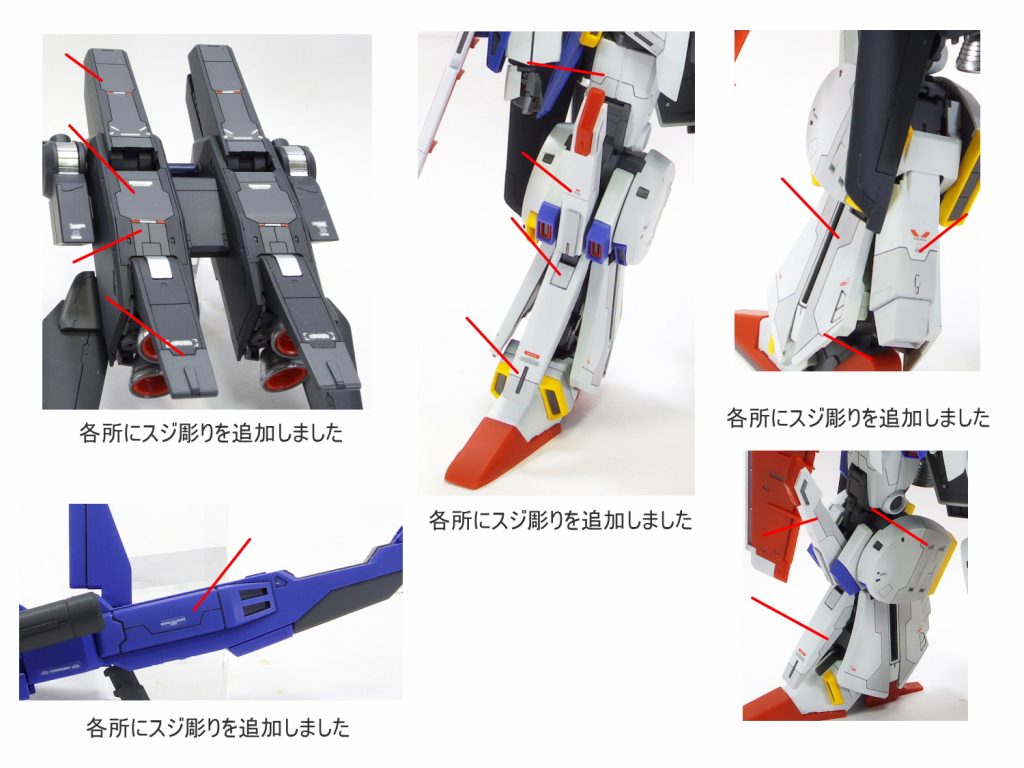 各所にスジ彫りを追加しました

各所にスジ彫りを追加しました

各所にスジ彫りを追加しました

各所にスジ彫りを追加しました