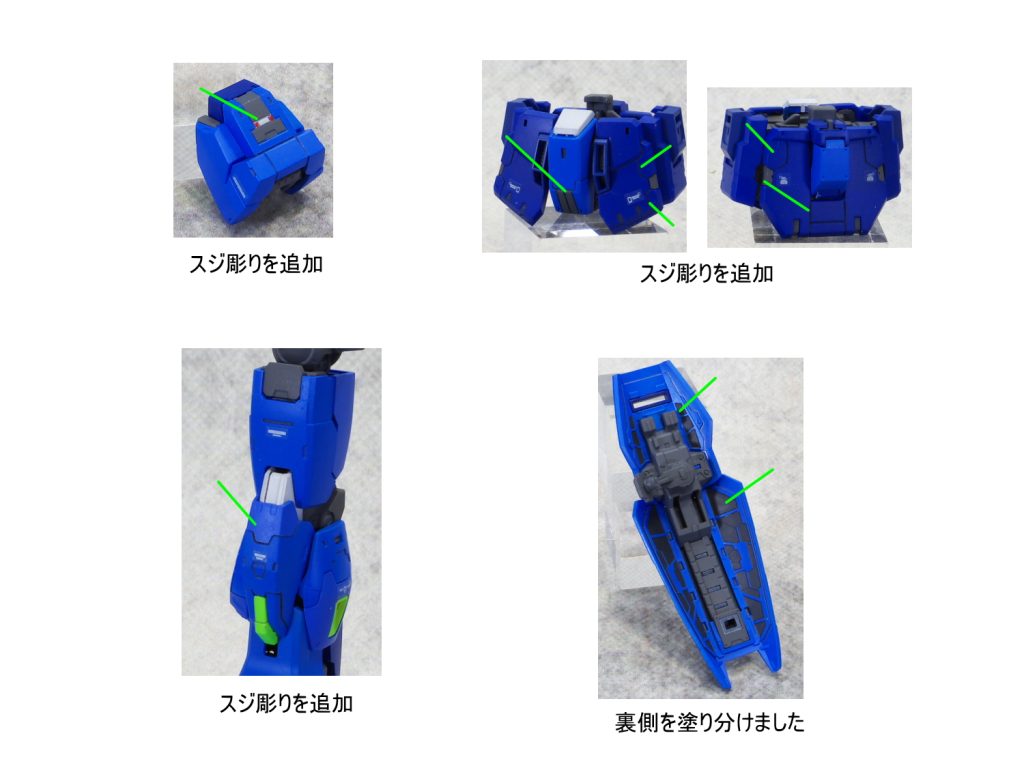 スジ彫りを追加

スジ彫りを追加

スジ彫りを追加

裏側を塗り分けました