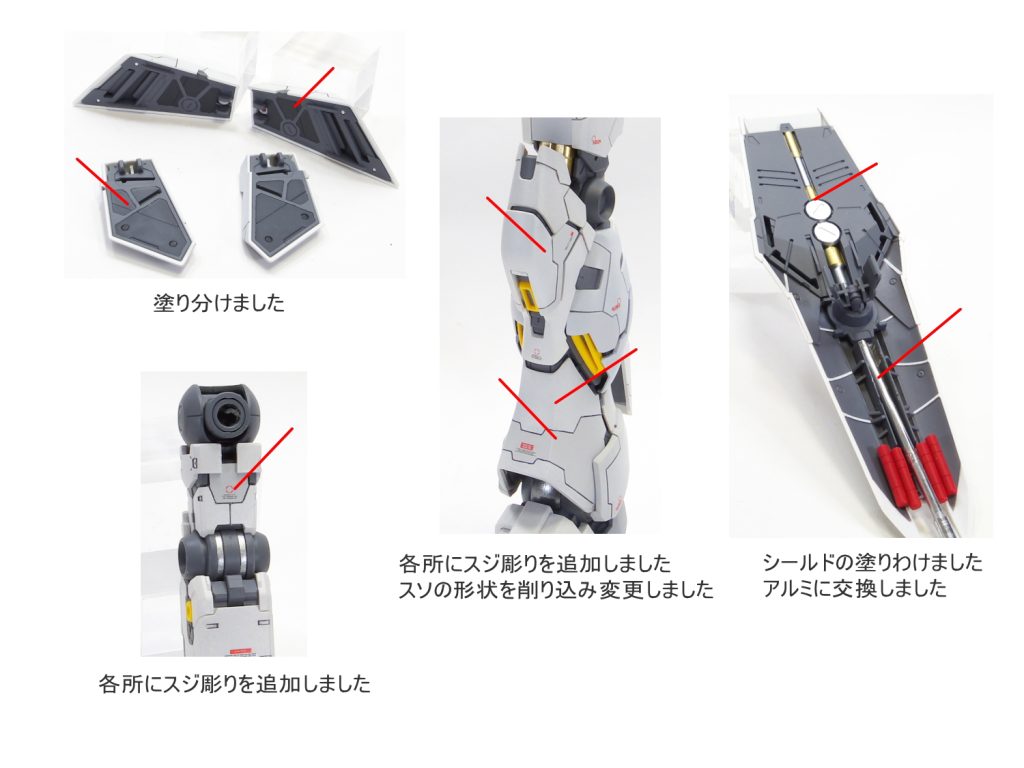 塗り分けました

各所にスジ彫りを追加しました

各所にスジ彫りを追加しました
スソの形状を削り込み変更しました

シールドの塗りわけました
アルミに交換しました